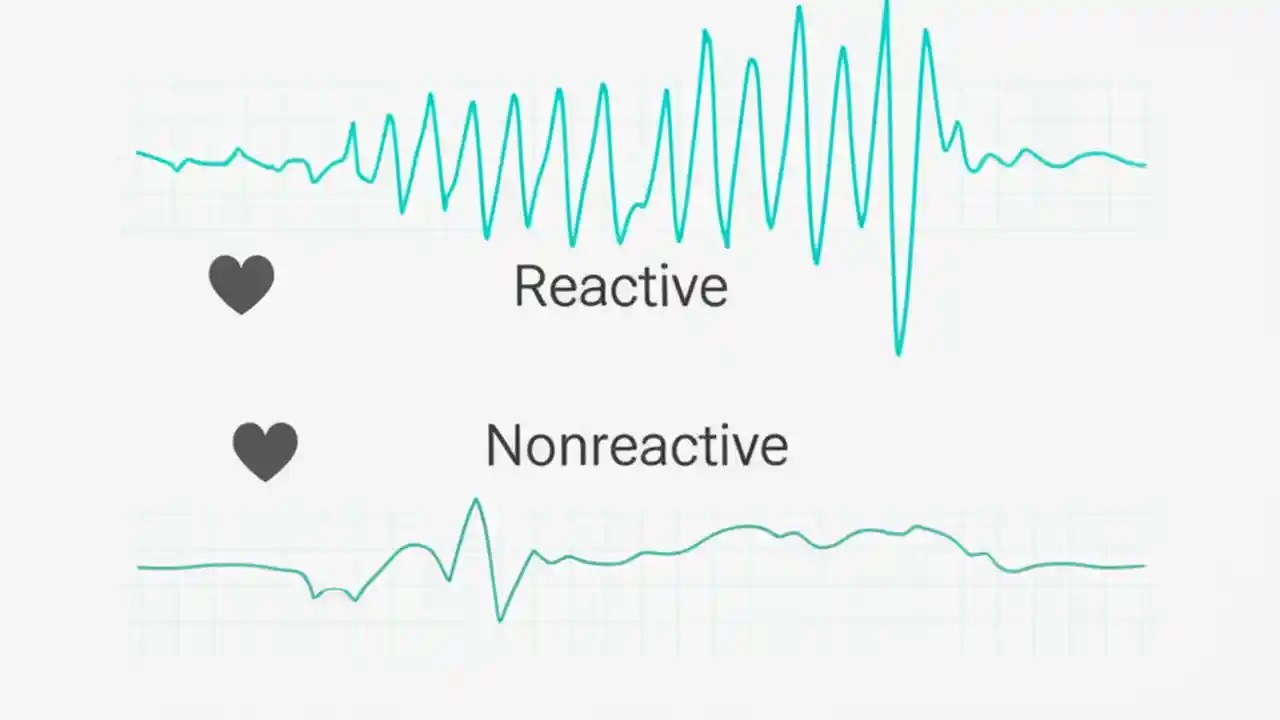 Reactive

Nonreactive