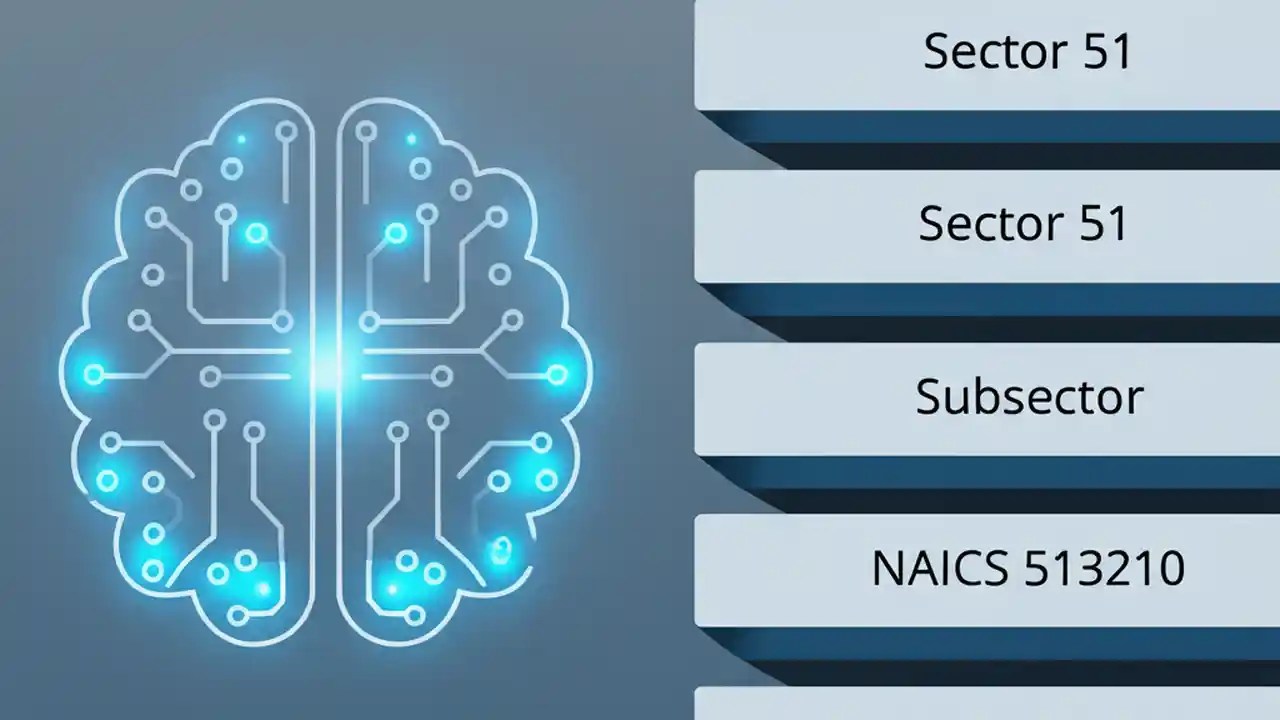 Sector 51

Sector 51

Subsector

NAICS 513210