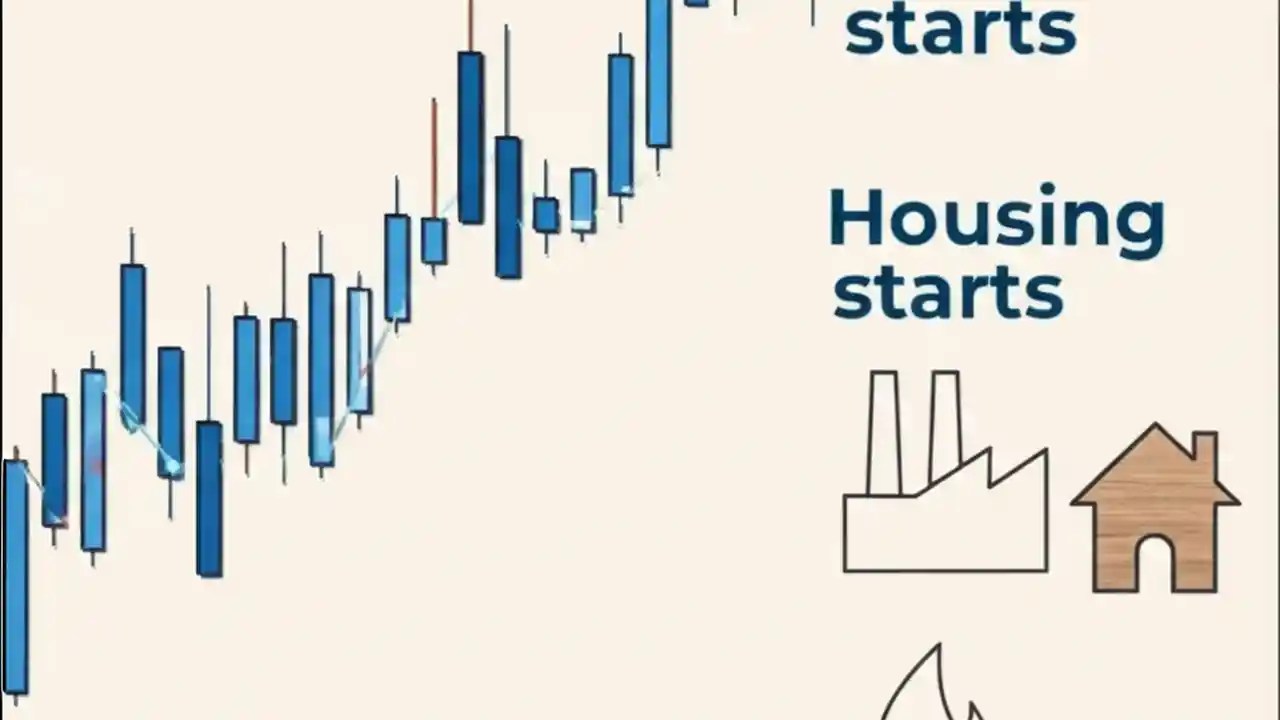 starts

Housing starts