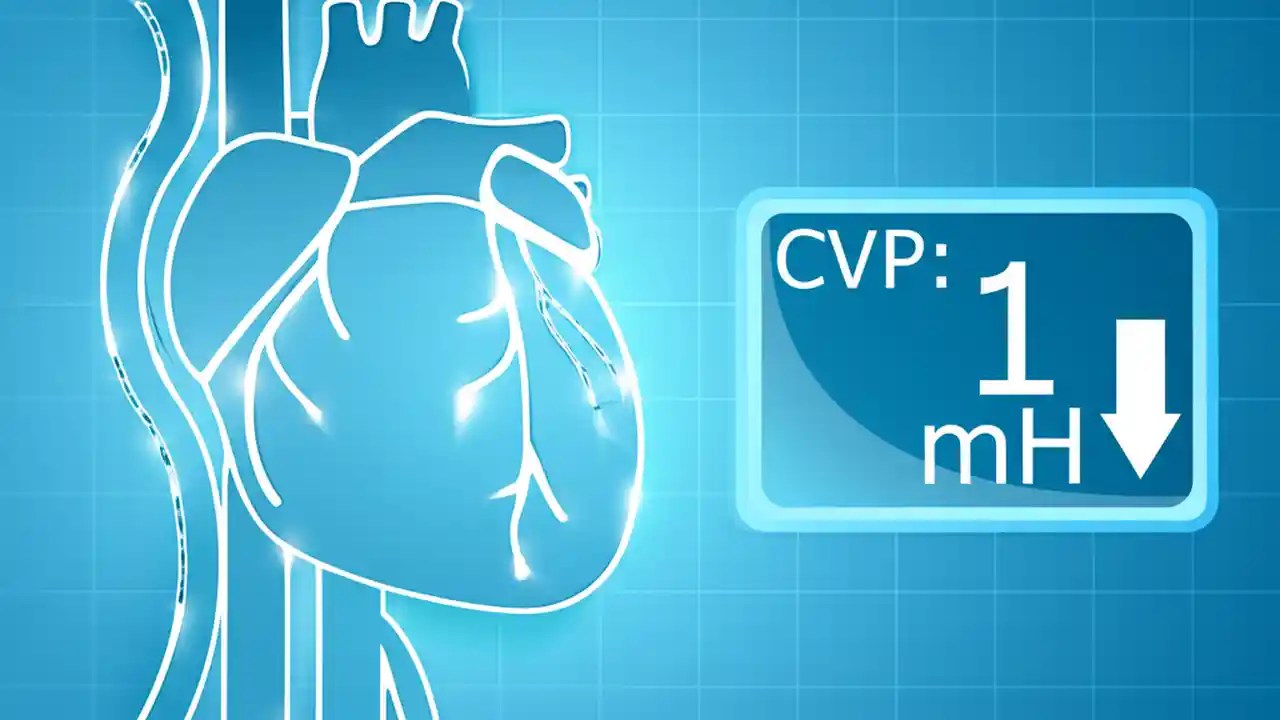 CVP: 1 mH