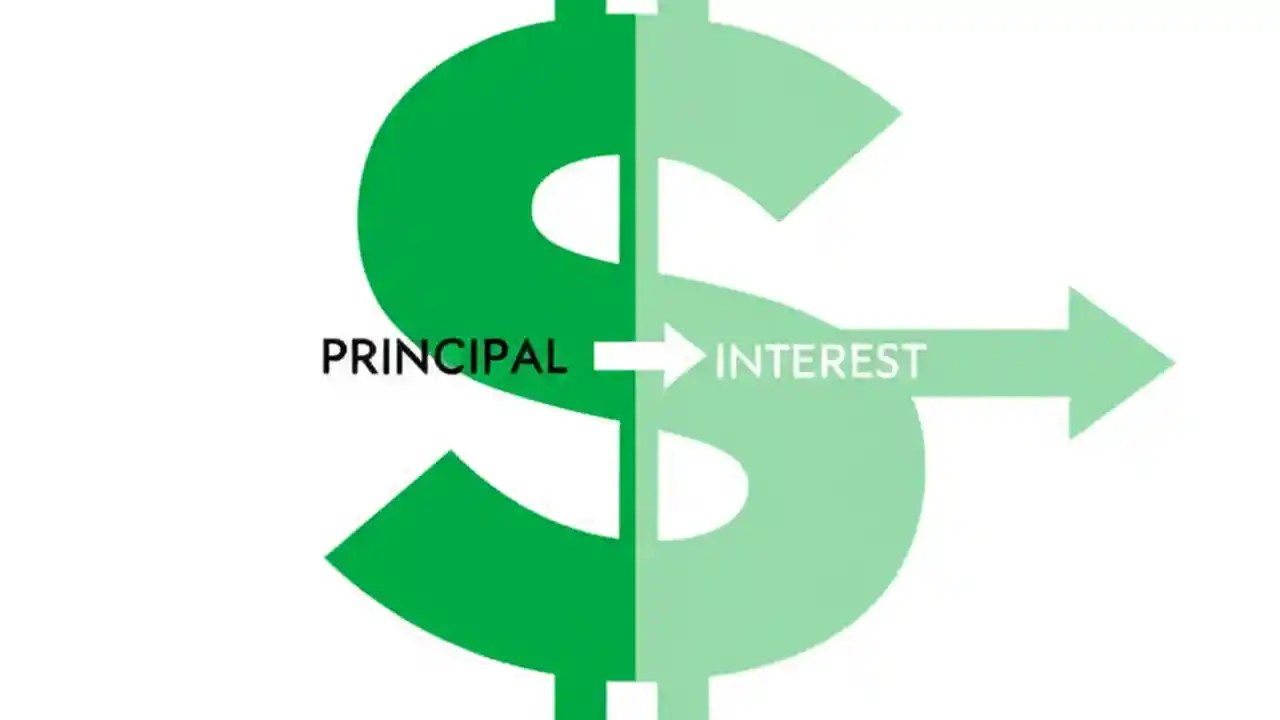 PRINCIPAL INTEREST