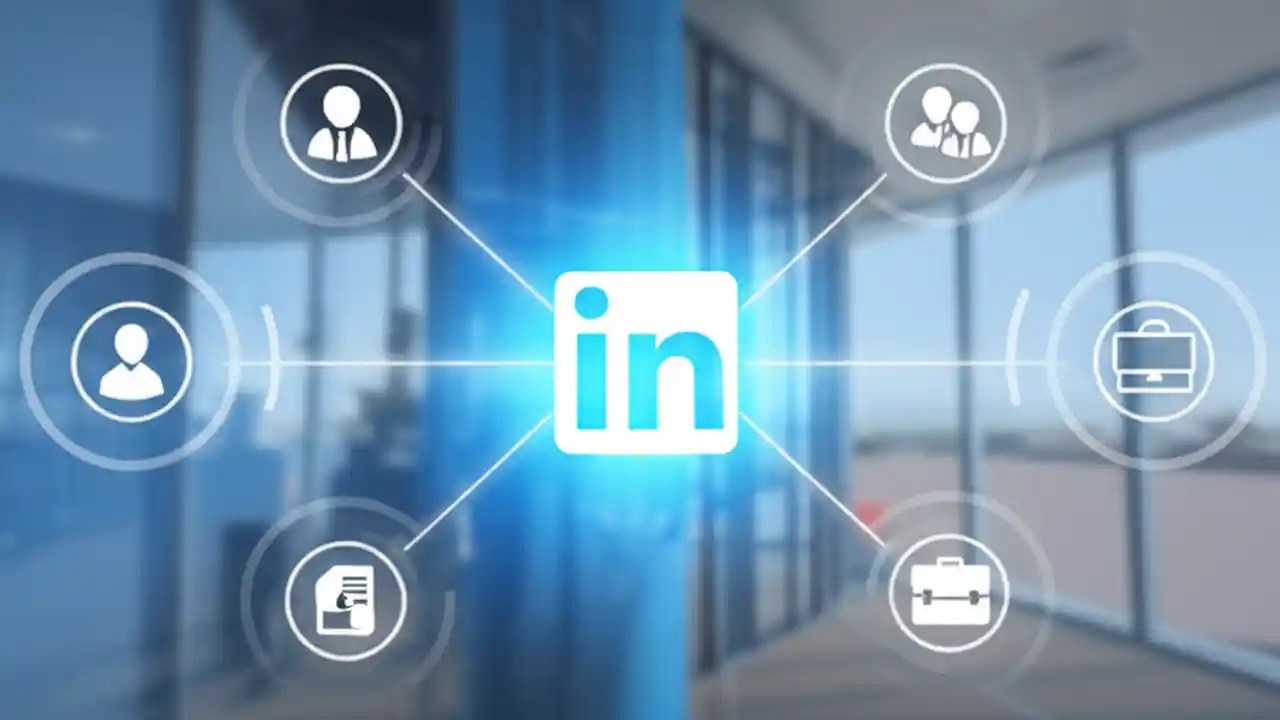 in