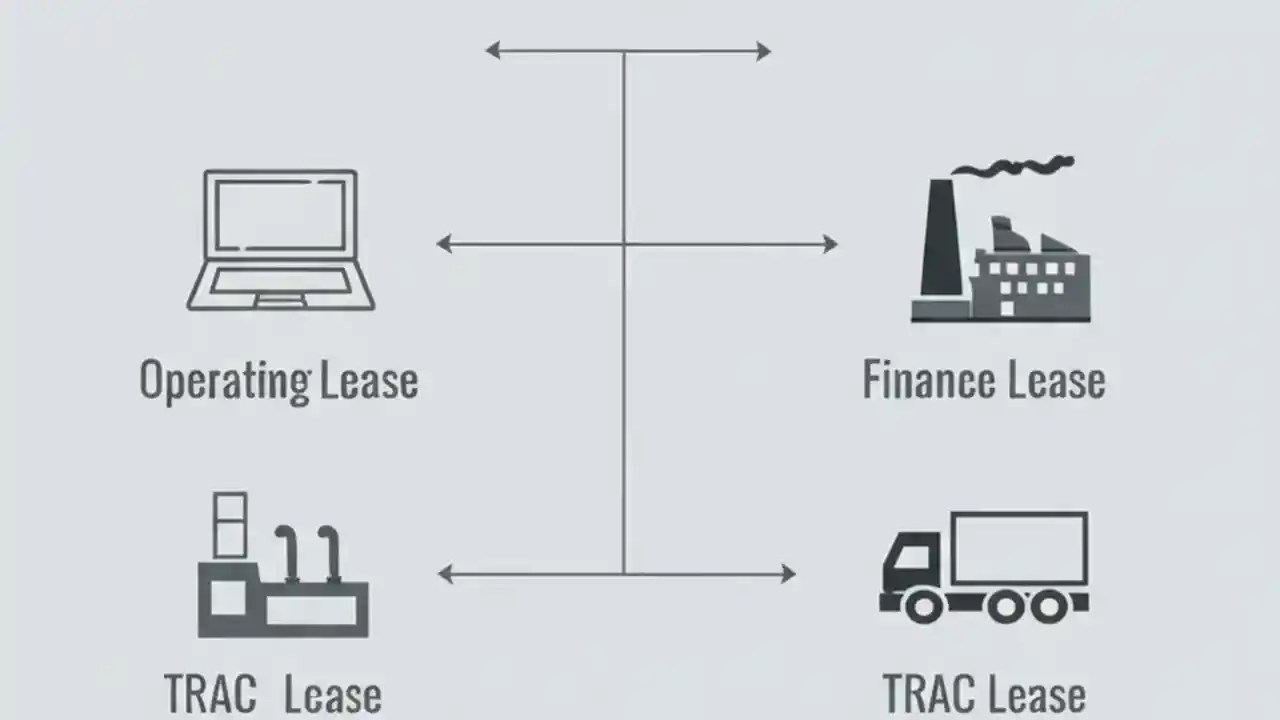 Operating Lease

Finance Lease

TRAC Lease

TRAC Lease