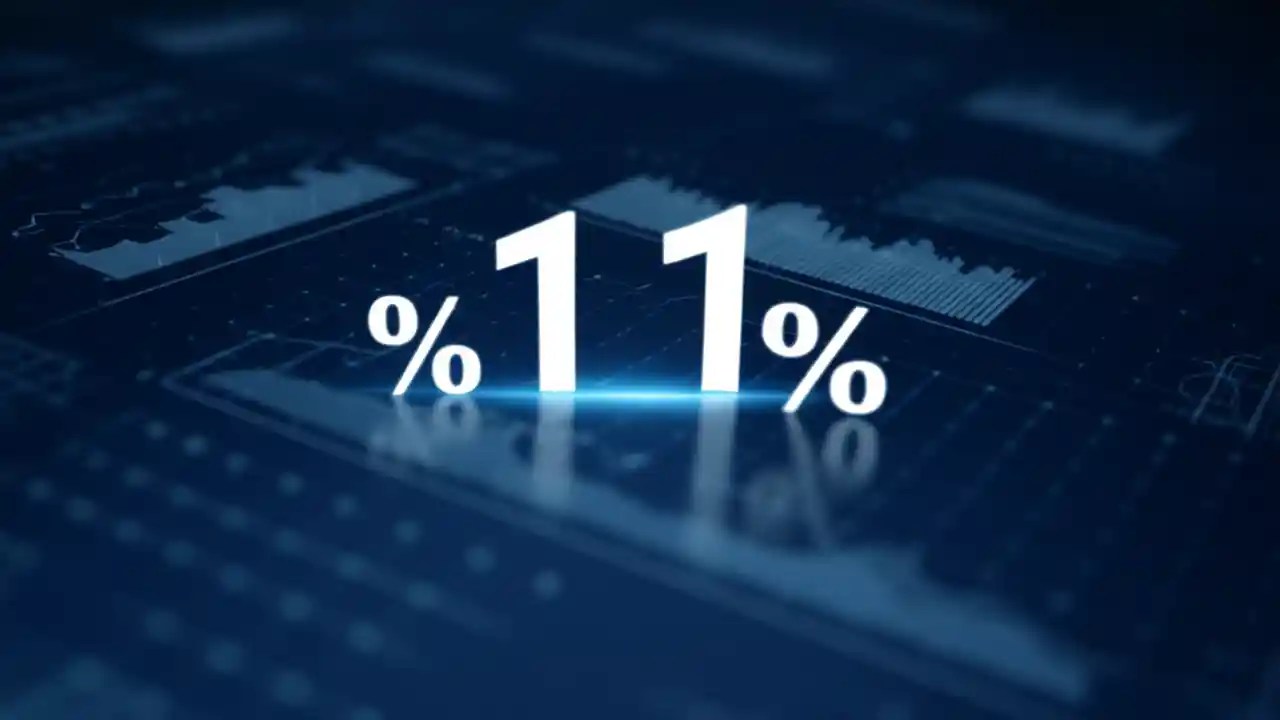 %11%