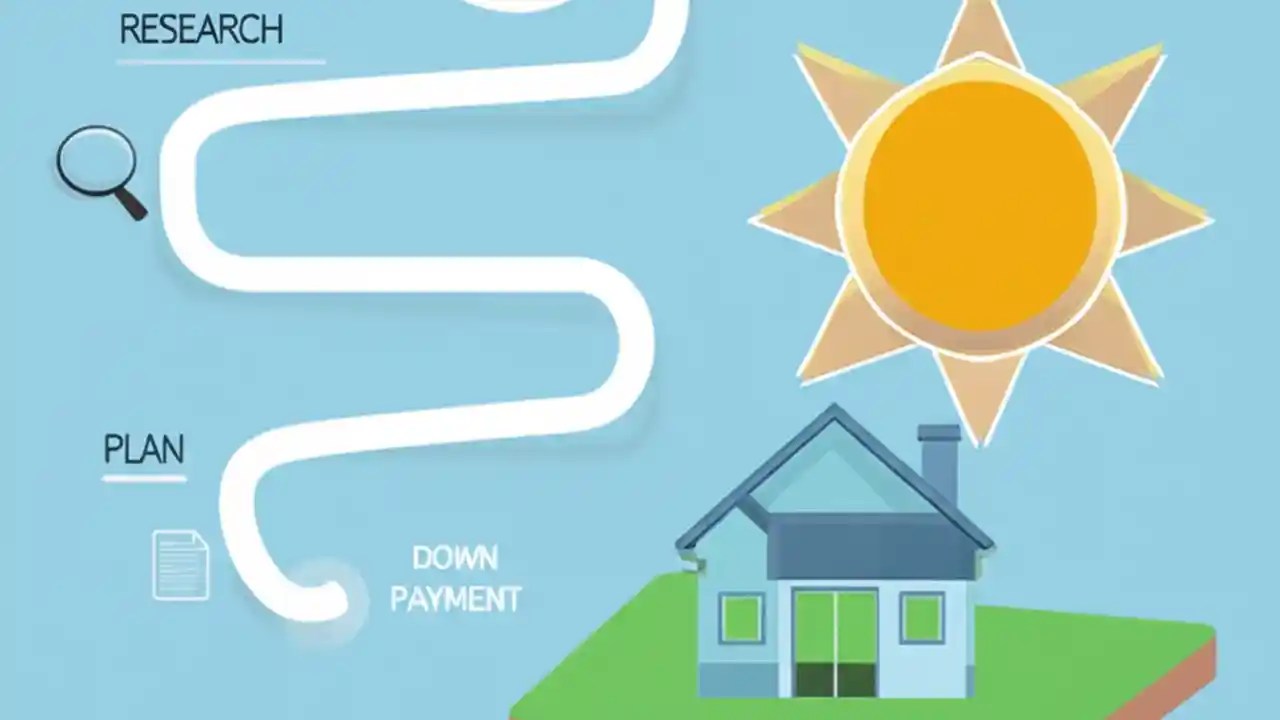 RESEARCH

PLAN

DOWN PAYMENT