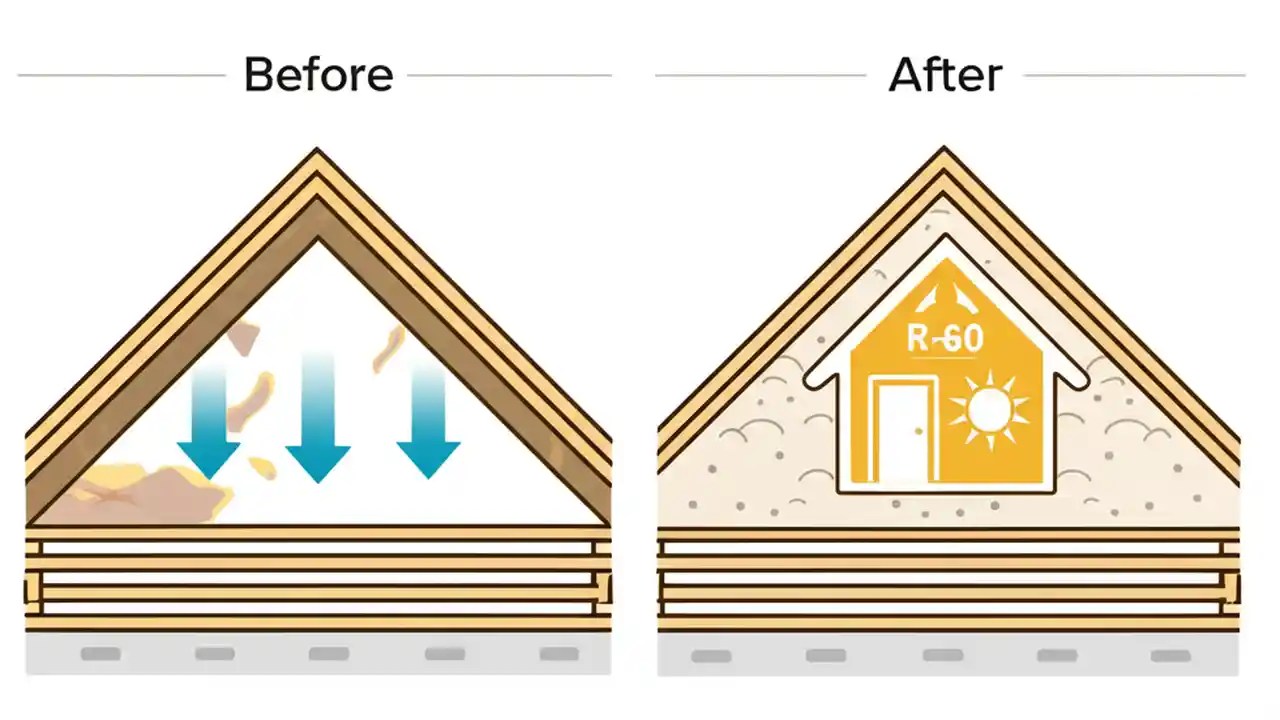 Before

After

R-60