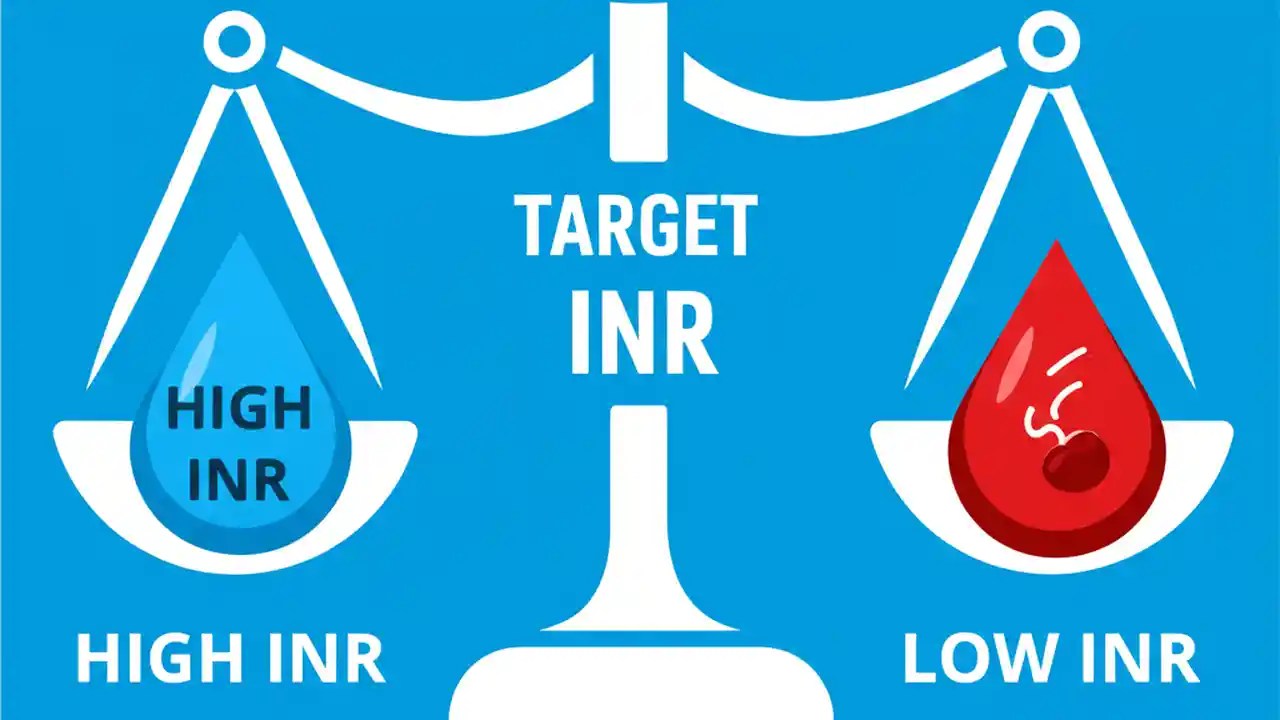 TARGET INR

HIGH INR

HIGH INR

LOW INR