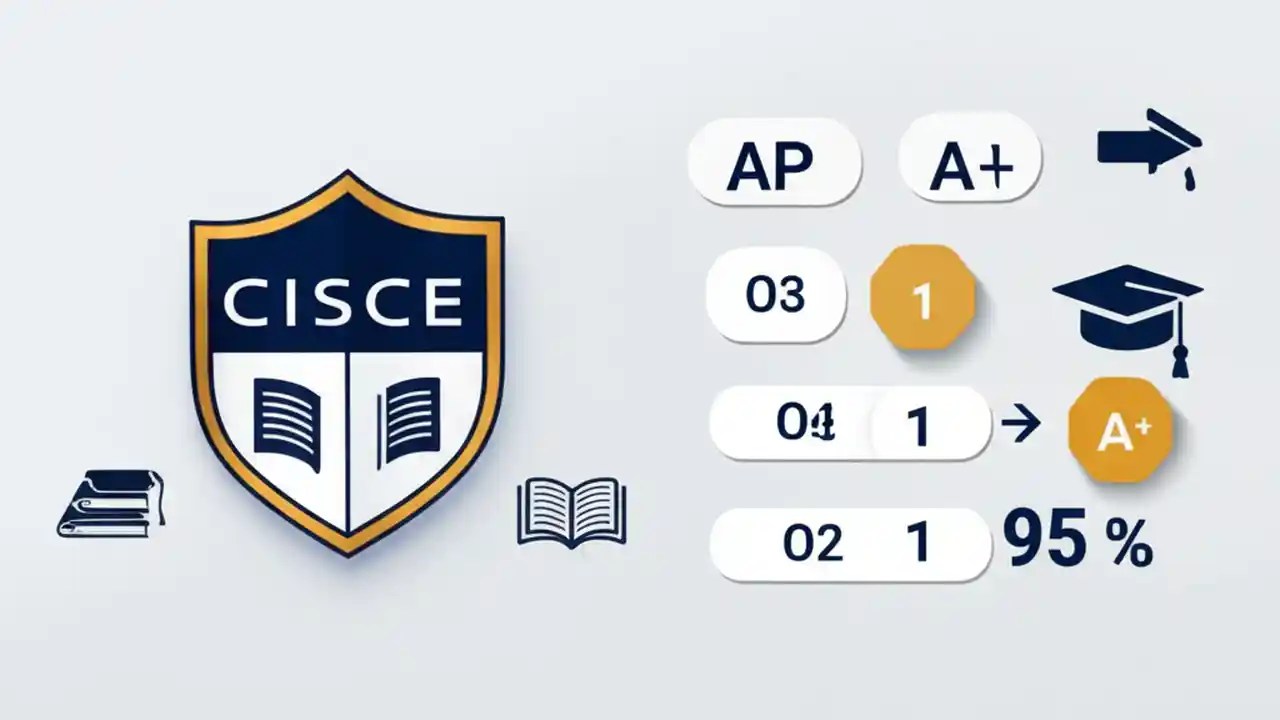 CISCE

AP A+

03 1

04 1 → A+

02 1 95 %