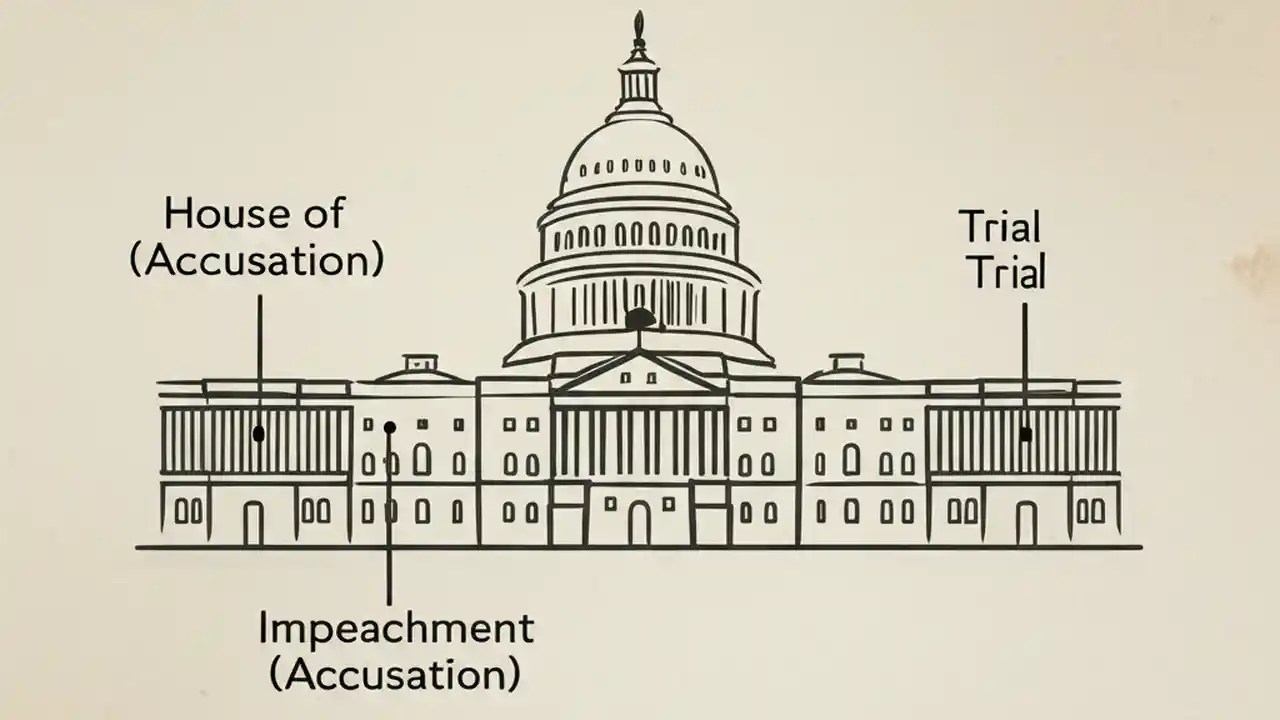 House of
(Accusation)

Trial
Trial

Impeachment
(Accusation)