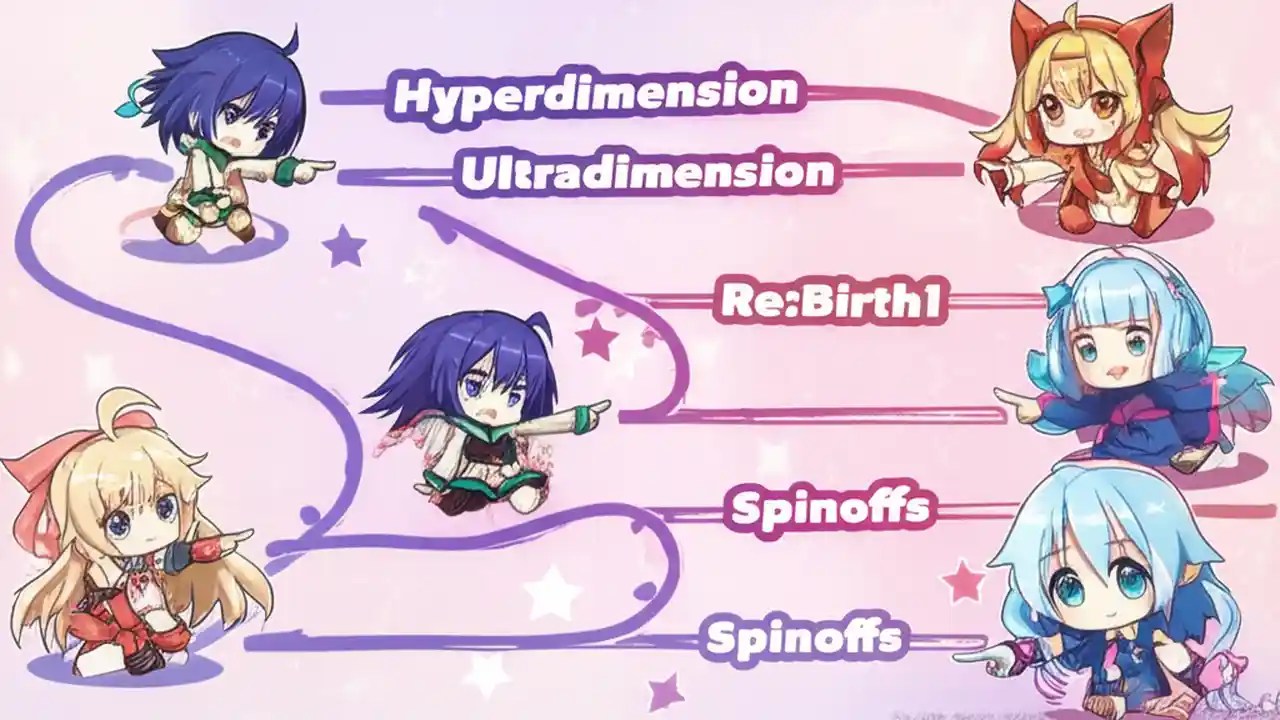 Hyperdimension
Ultradimension
Re:Birth1
Spinoffs
Spinoffs