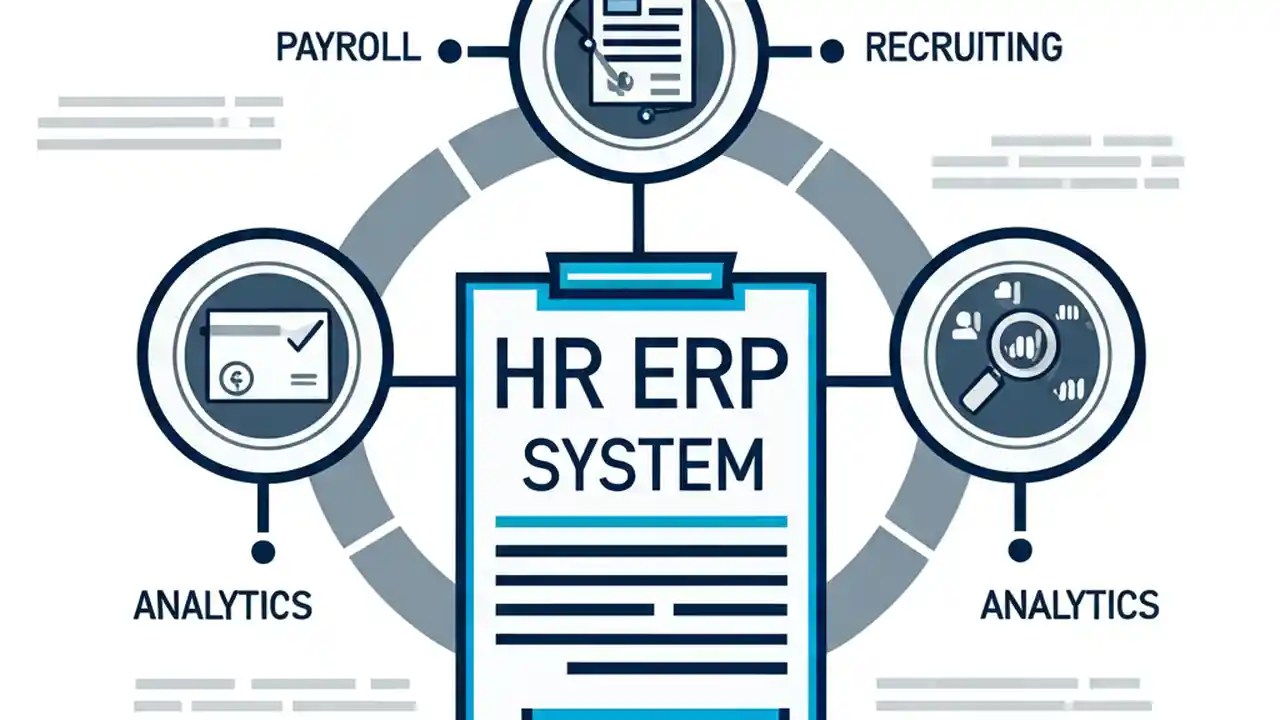 PAYROLL

RECRUITING

HR ERP SYSTEM

ANALYTICS

ANALYTICS