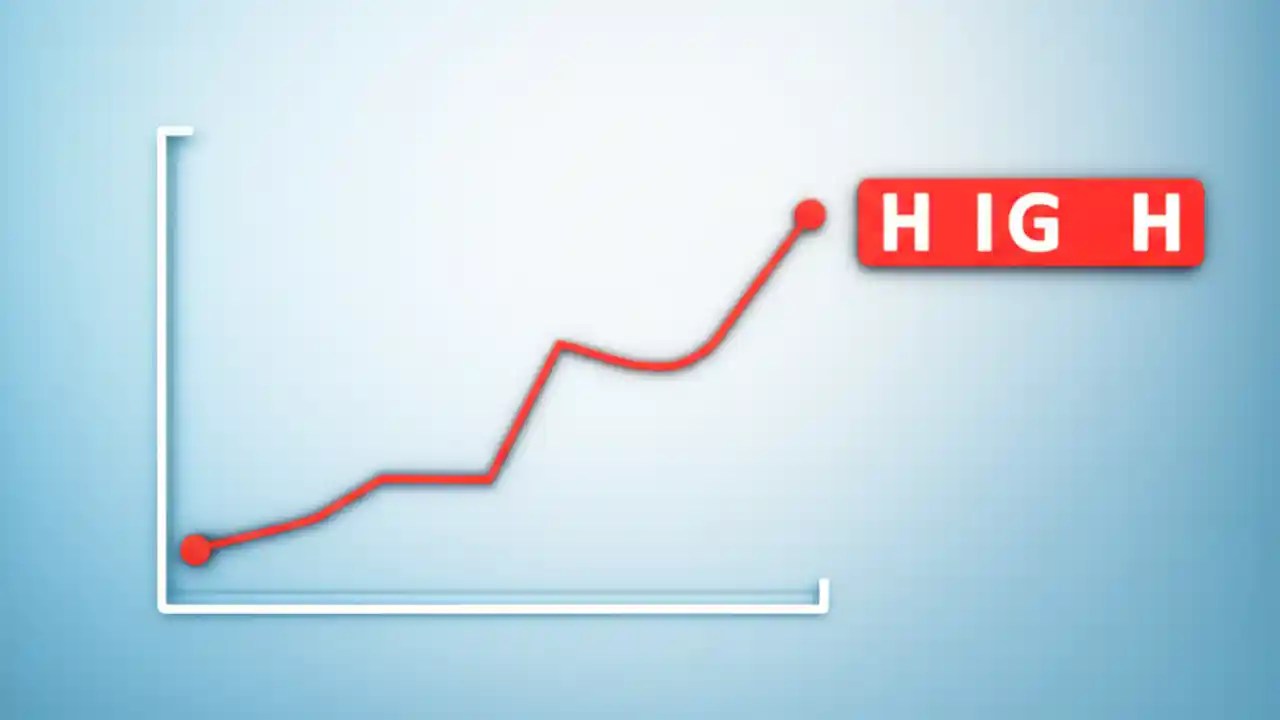 HIGH