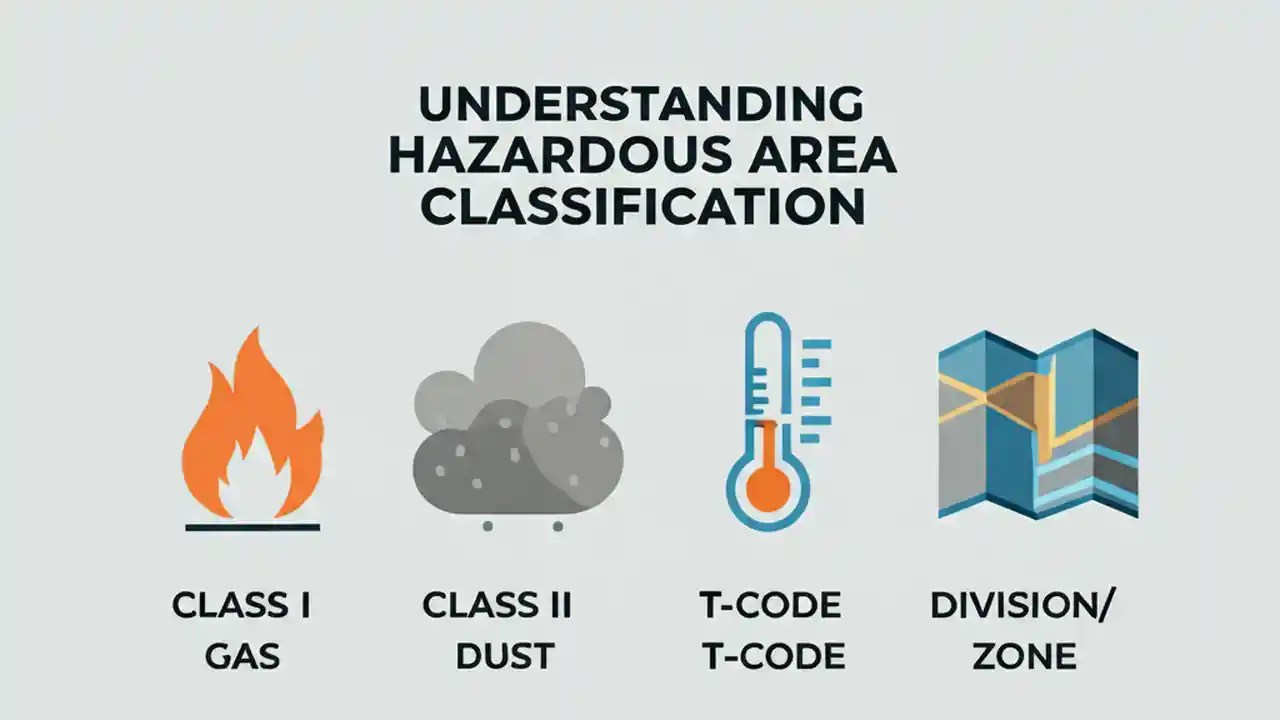 UNDERSTANDING HAZARDOUS AREA CLASSIFICATION

CLASS I
GAS

CLASS II
DUST

T-CODE
T-CODE

DIVISION/
ZONE