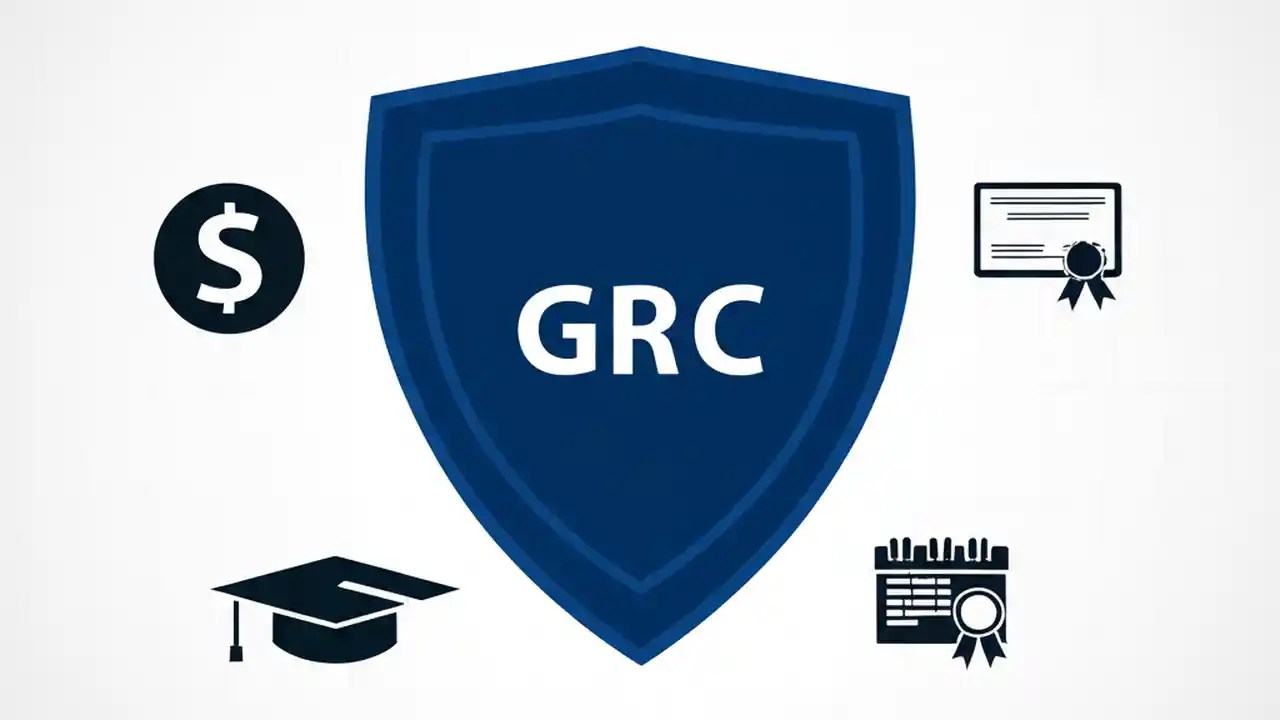 $

GRC