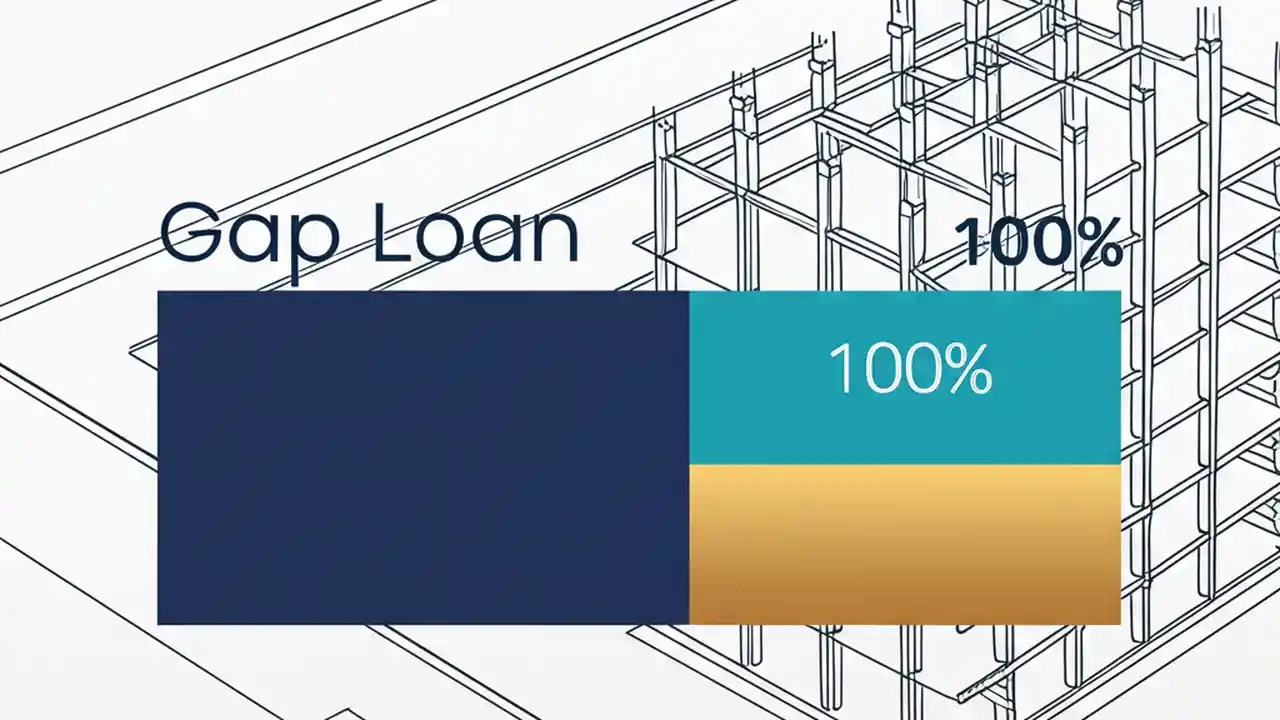 Gap Loan

100%

100%