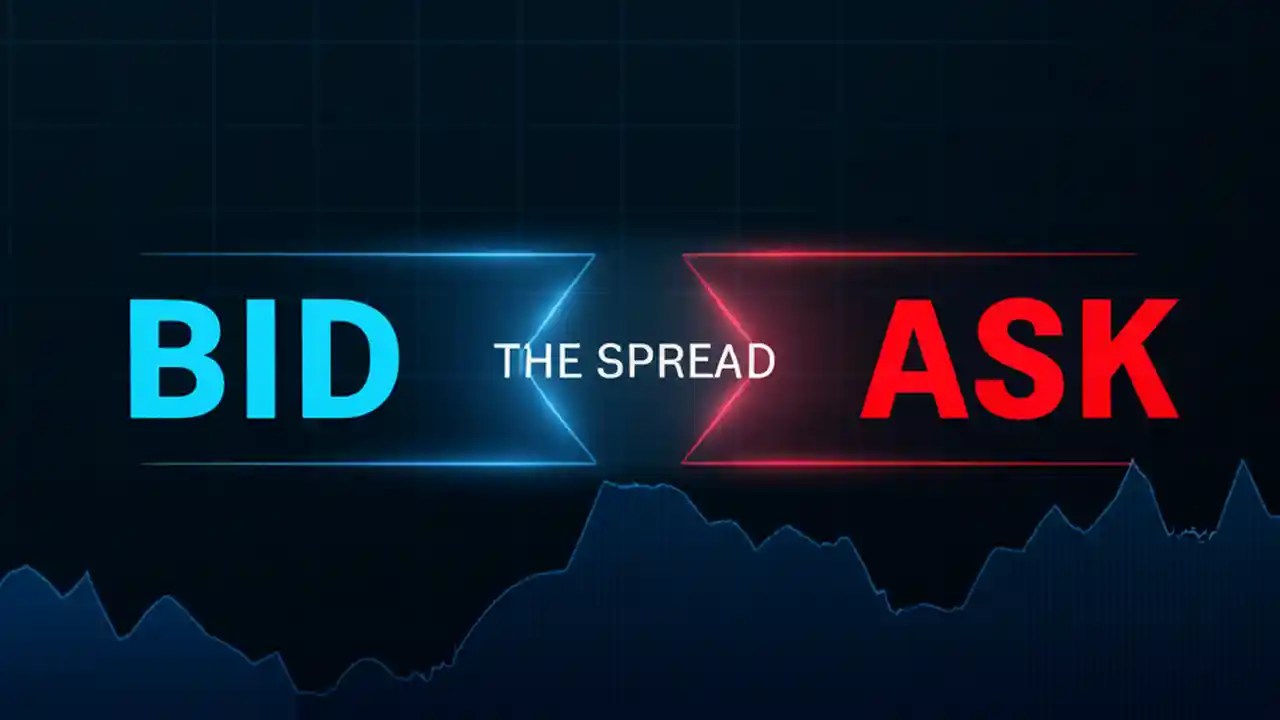 BID THE SPREAD ASK