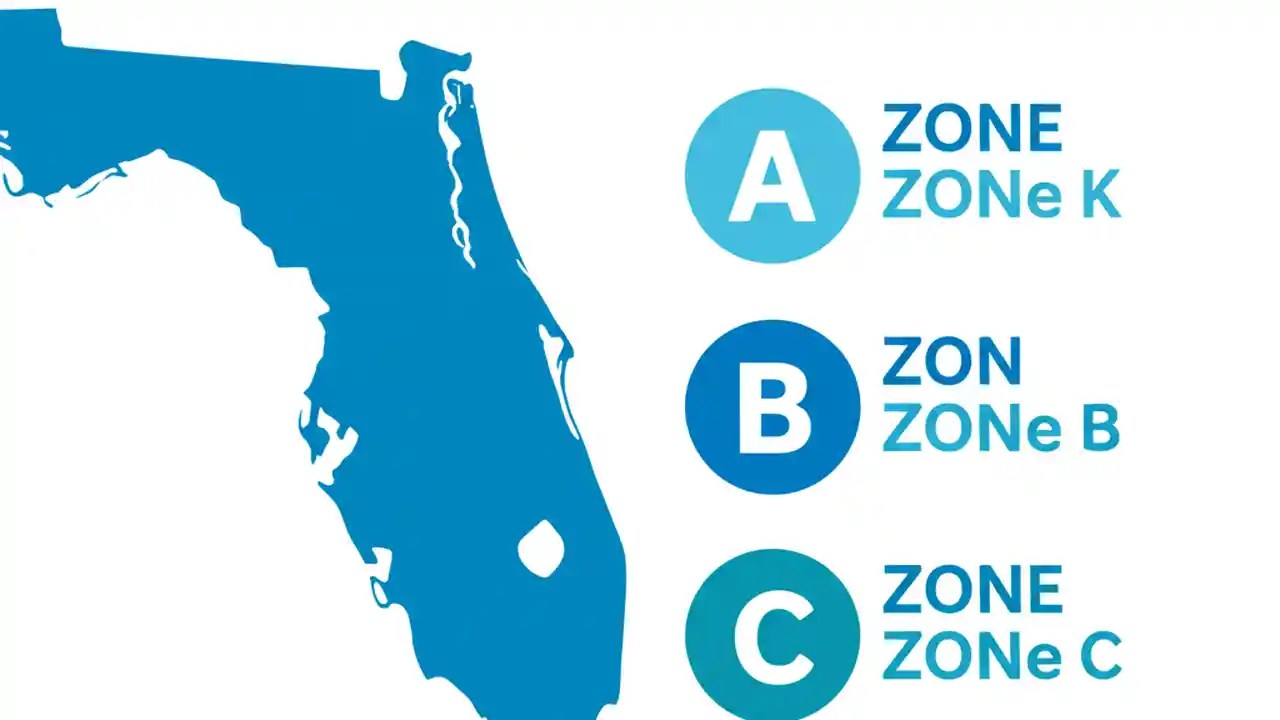 A
ZONE
ZONe K

B
ZON
ZONe B

C
ZONE
ZONe C