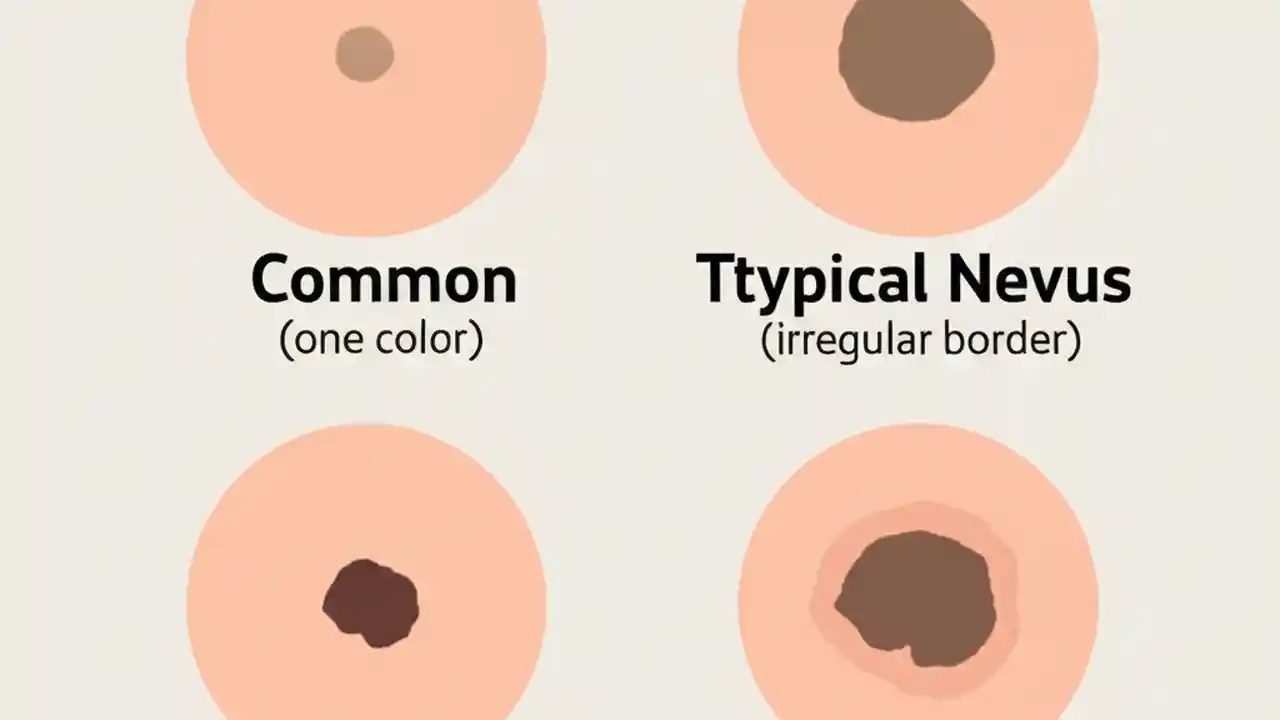 Common
(one color)

Ttypical Nevus
(irregular border)