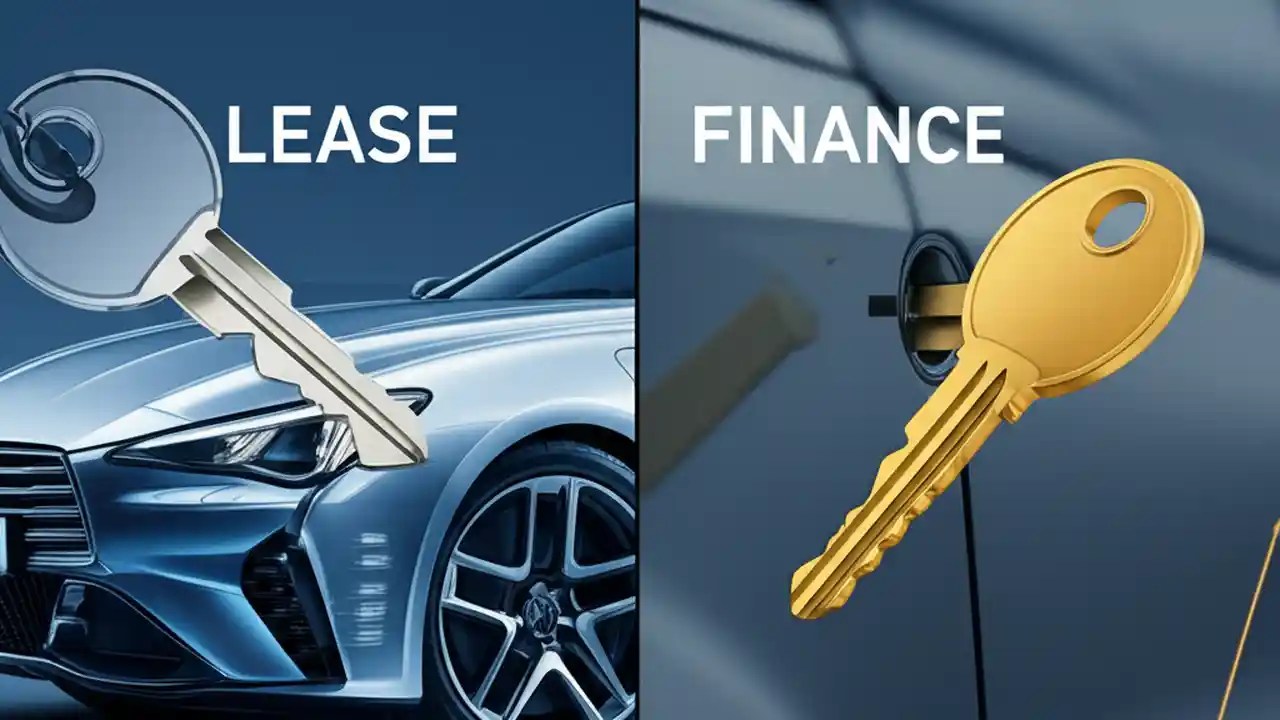 LEASE

FINANCE