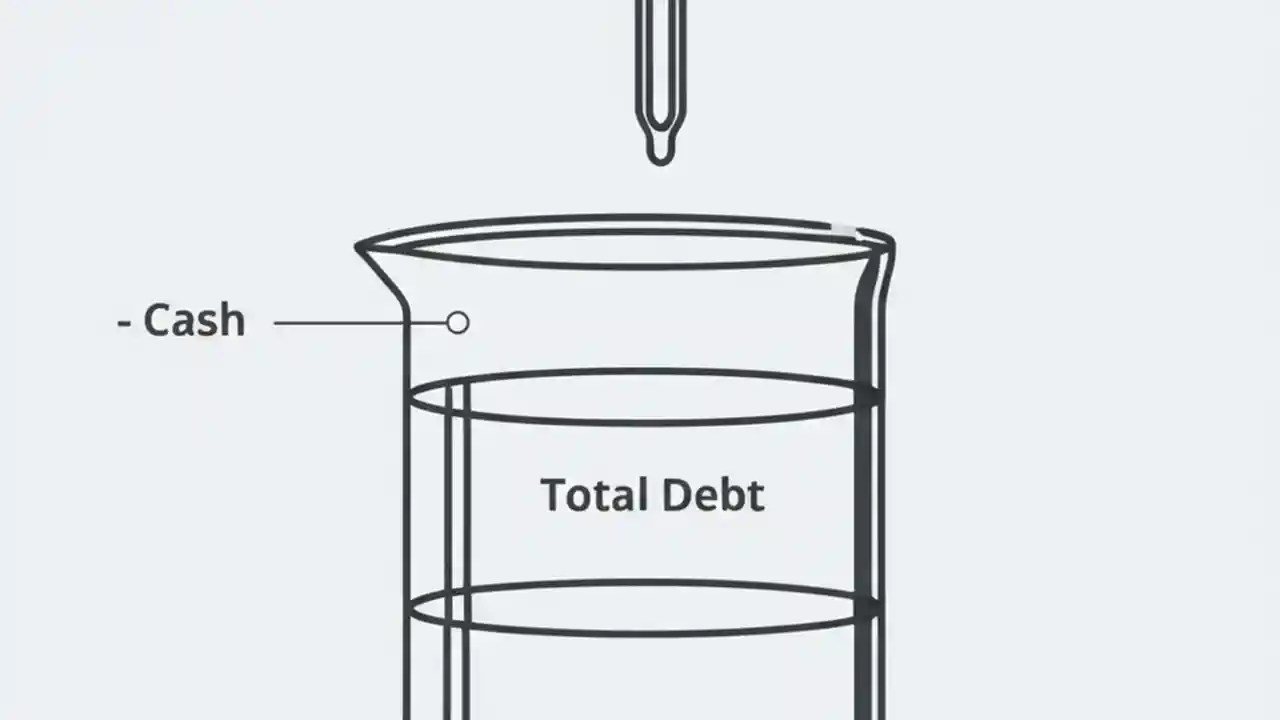 - Cash

Total Debt