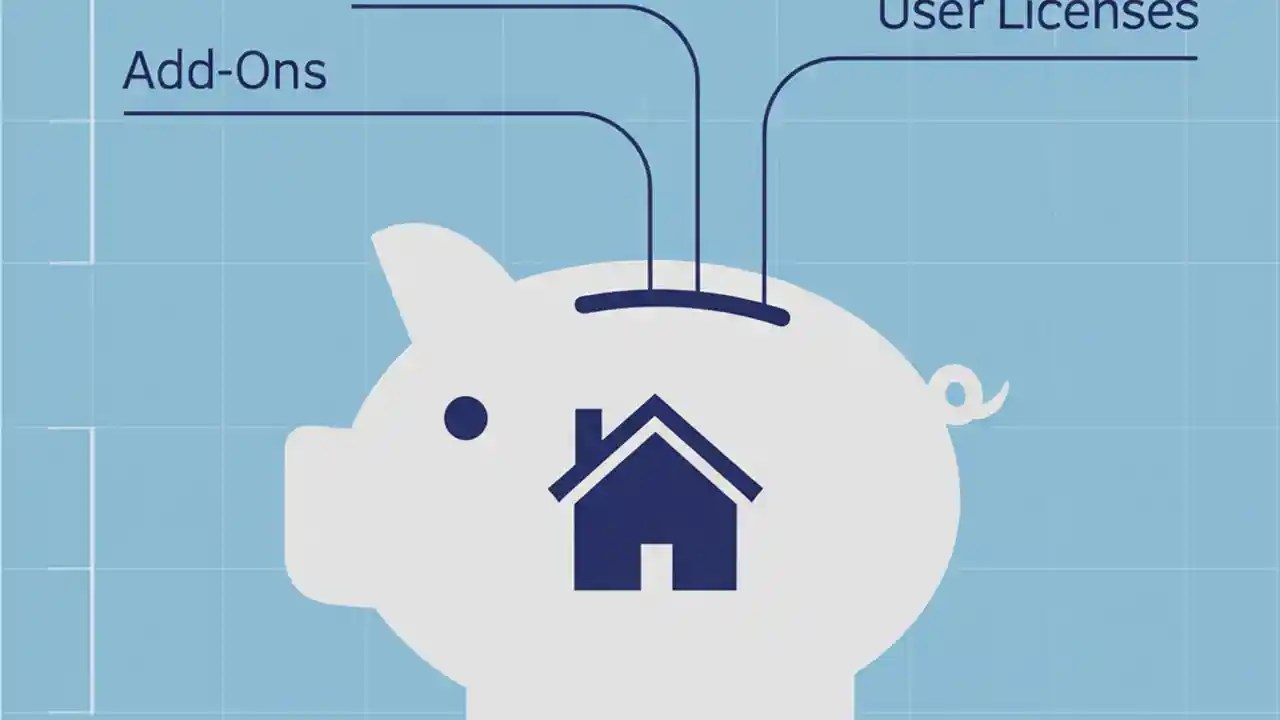 User Licenses

Add-Ons