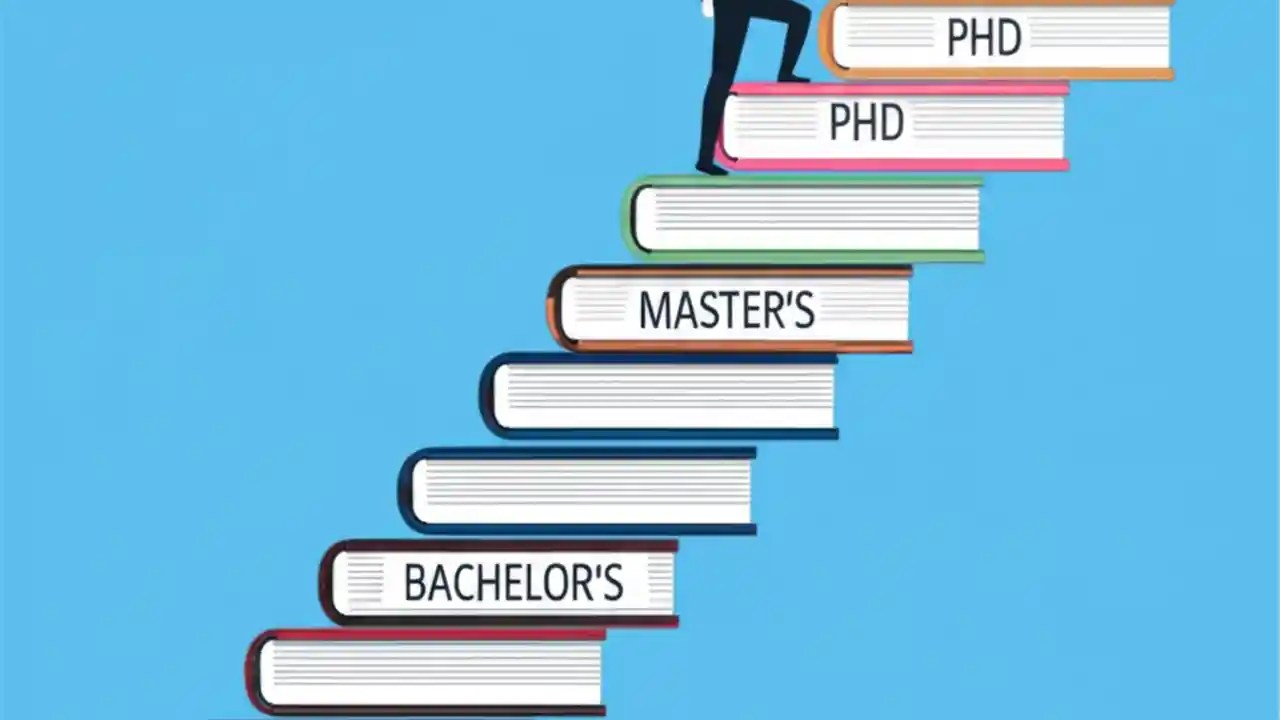 PHD

PHD

MASTER'S

BACHELOR'S