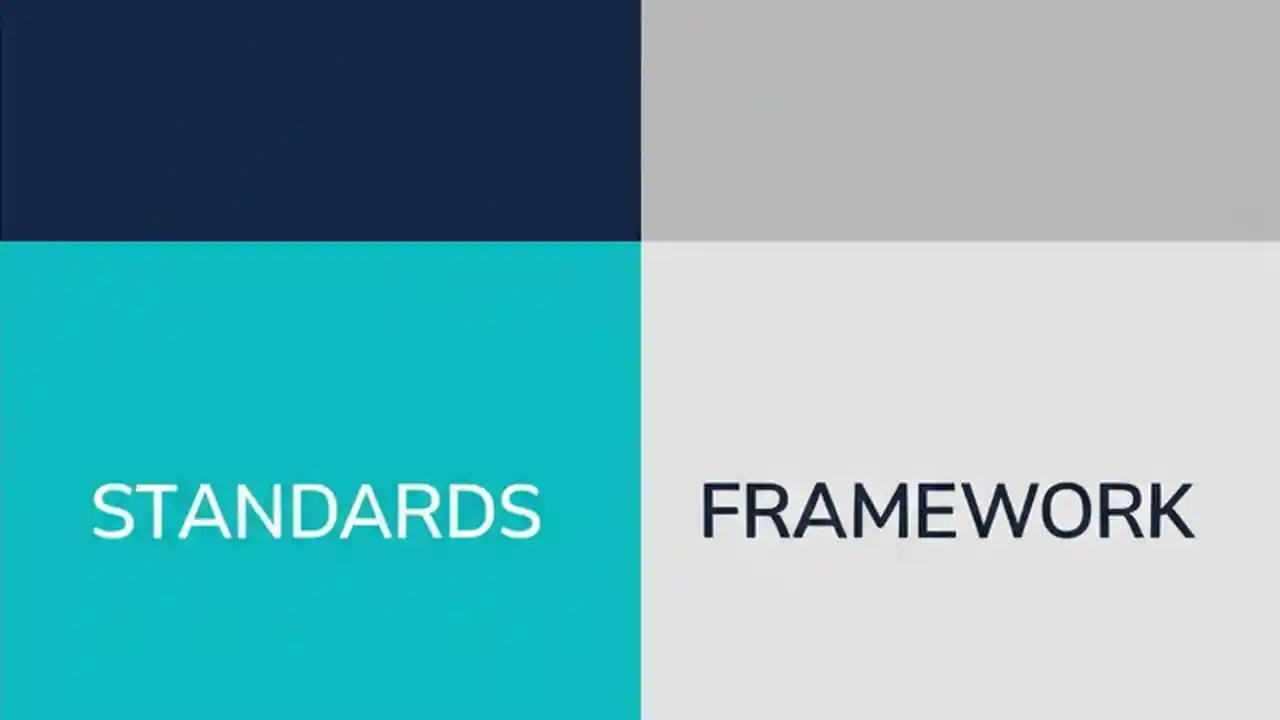 STANDARDS

FRAMEWORK