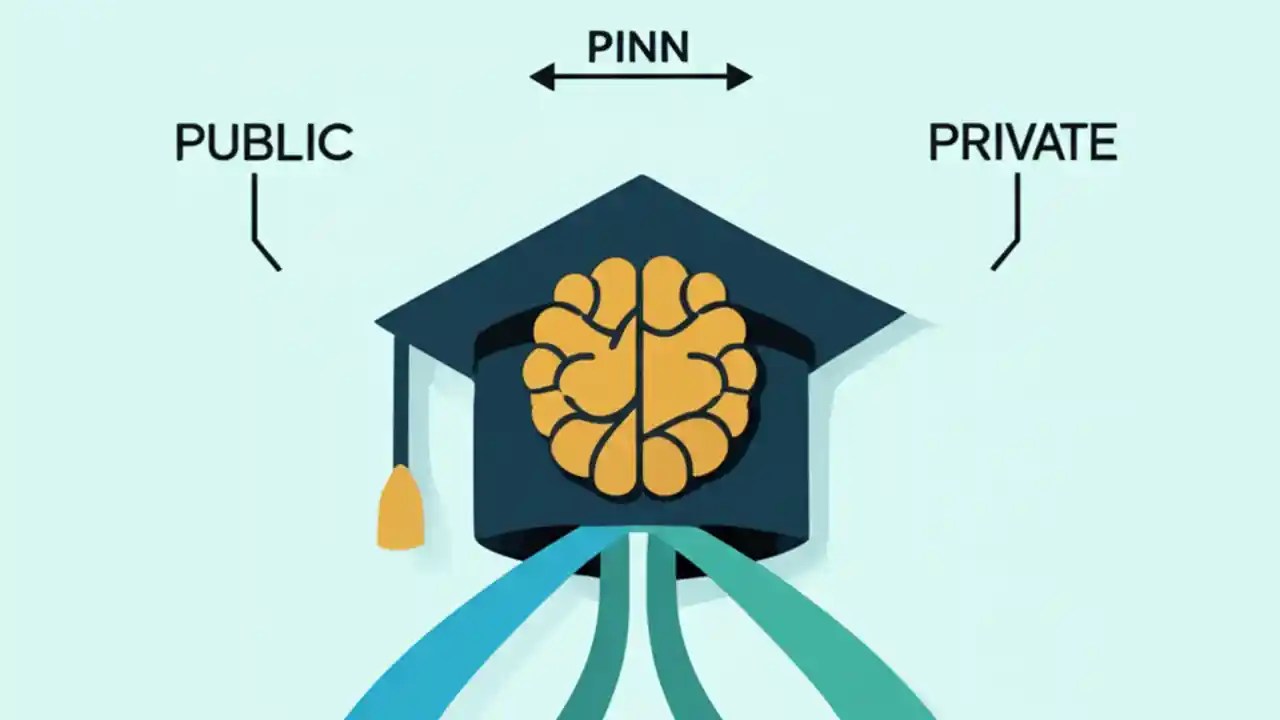 PINN

PUBLIC

PRIVATE