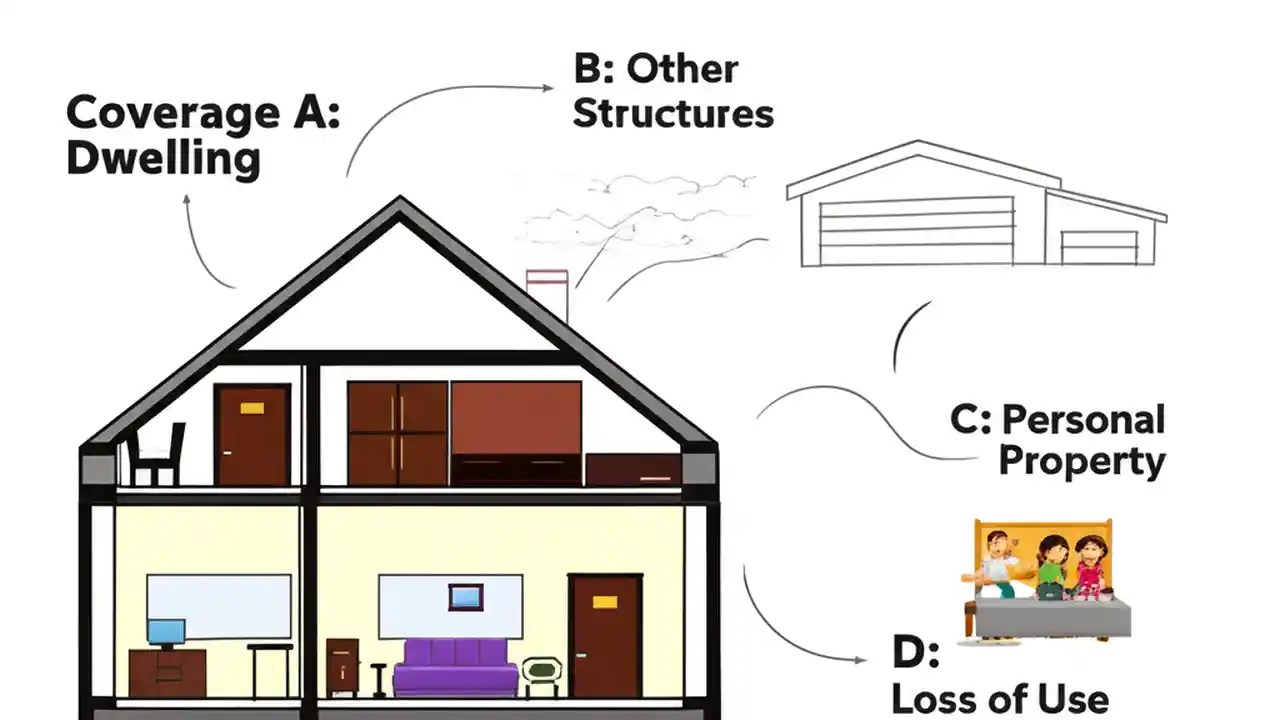 Coverage A:
Dwelling

B: Other
Structures

C: Personal
Property

D:
Loss of Use