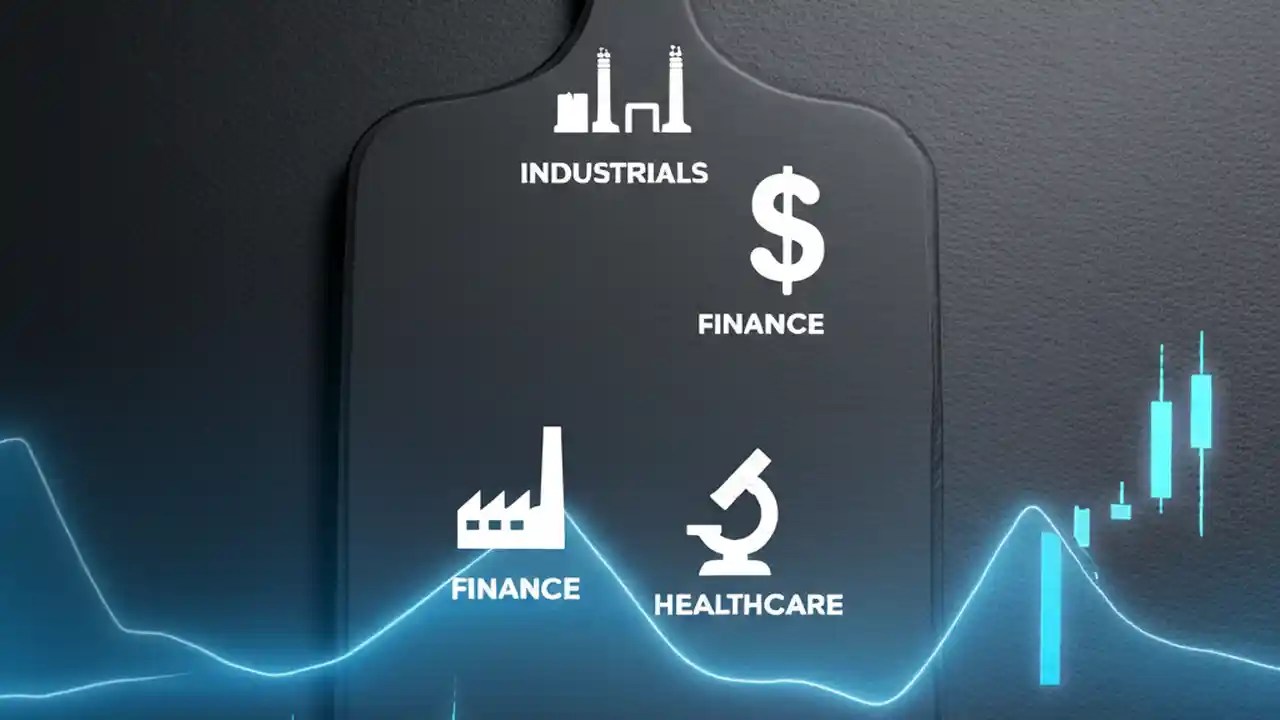 INDUSTRIALS

$

FINANCE

FINANCE

HEALTHCARE