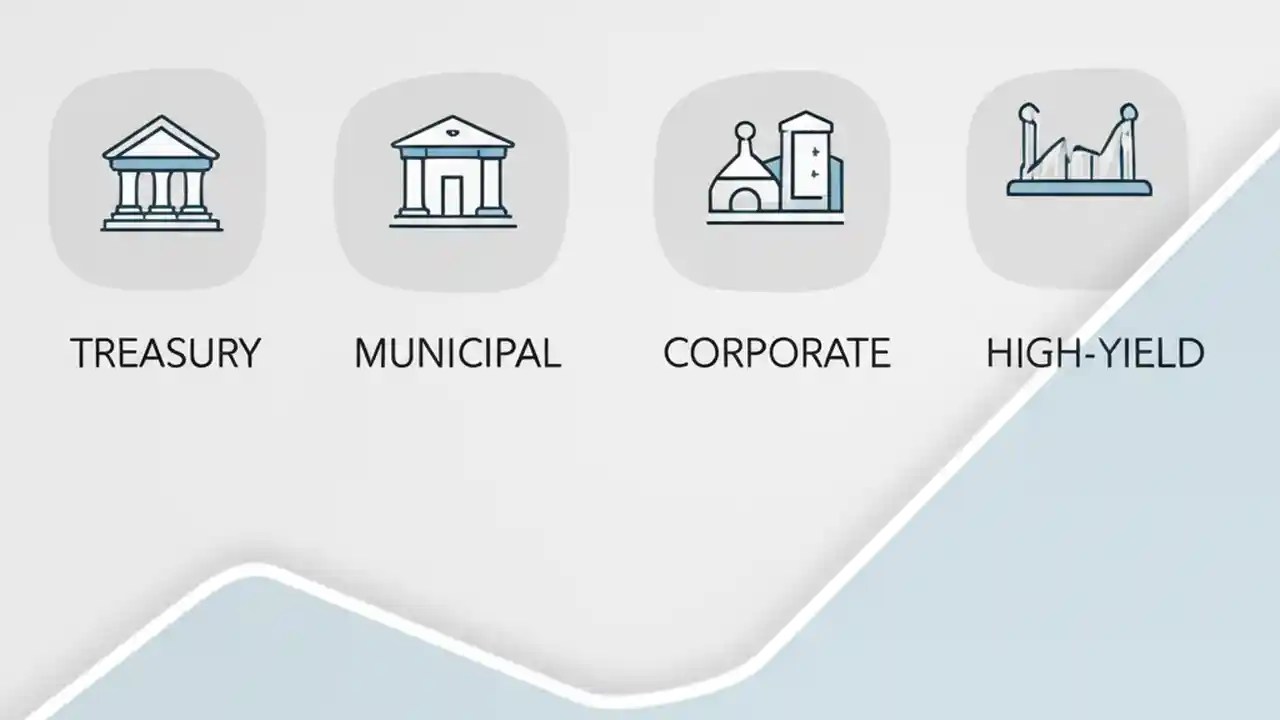 TREASURY MUNICIPAL CORPORATE HIGH-YIELD