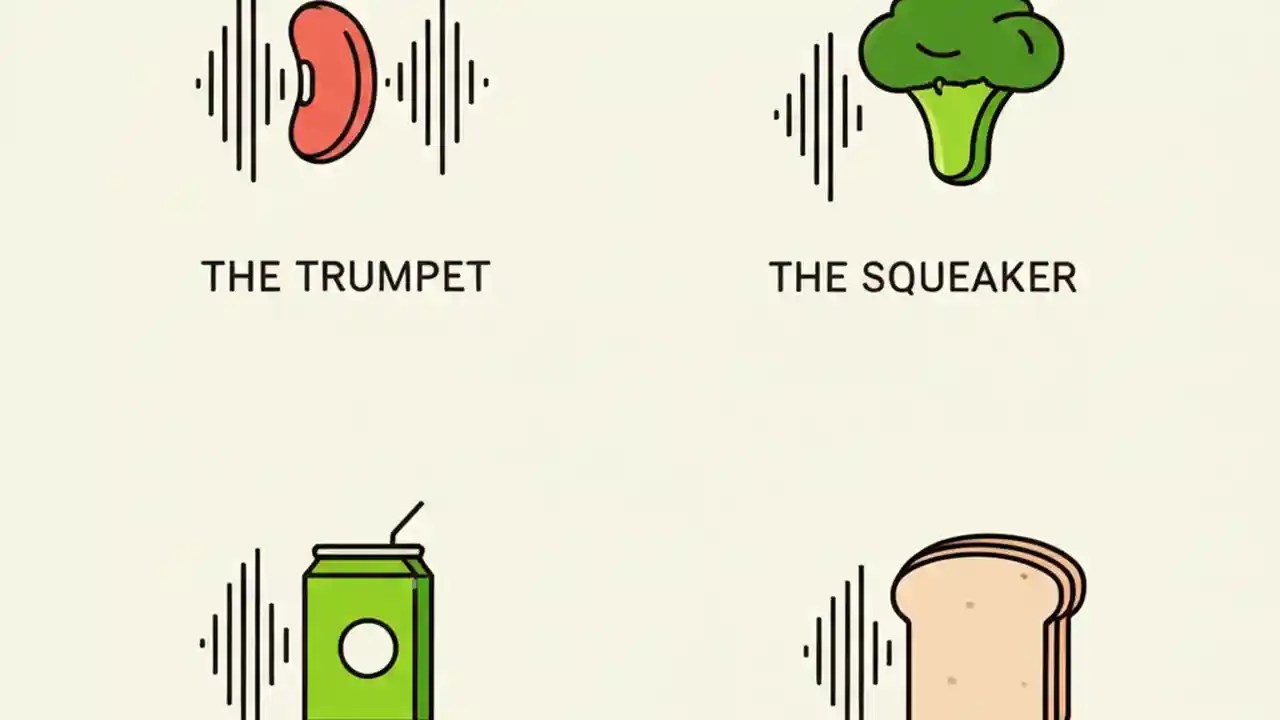 THE TRUMPET

THE SQUEAKER