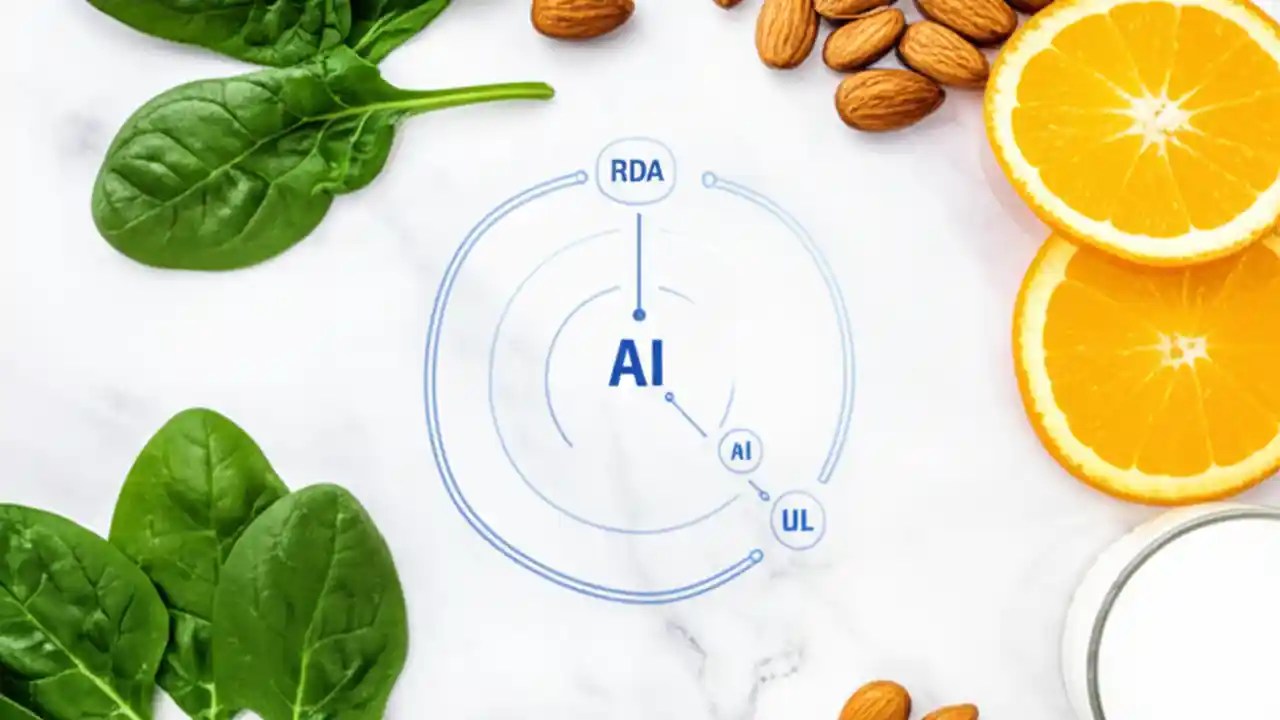 RDA

AI

AI

UL