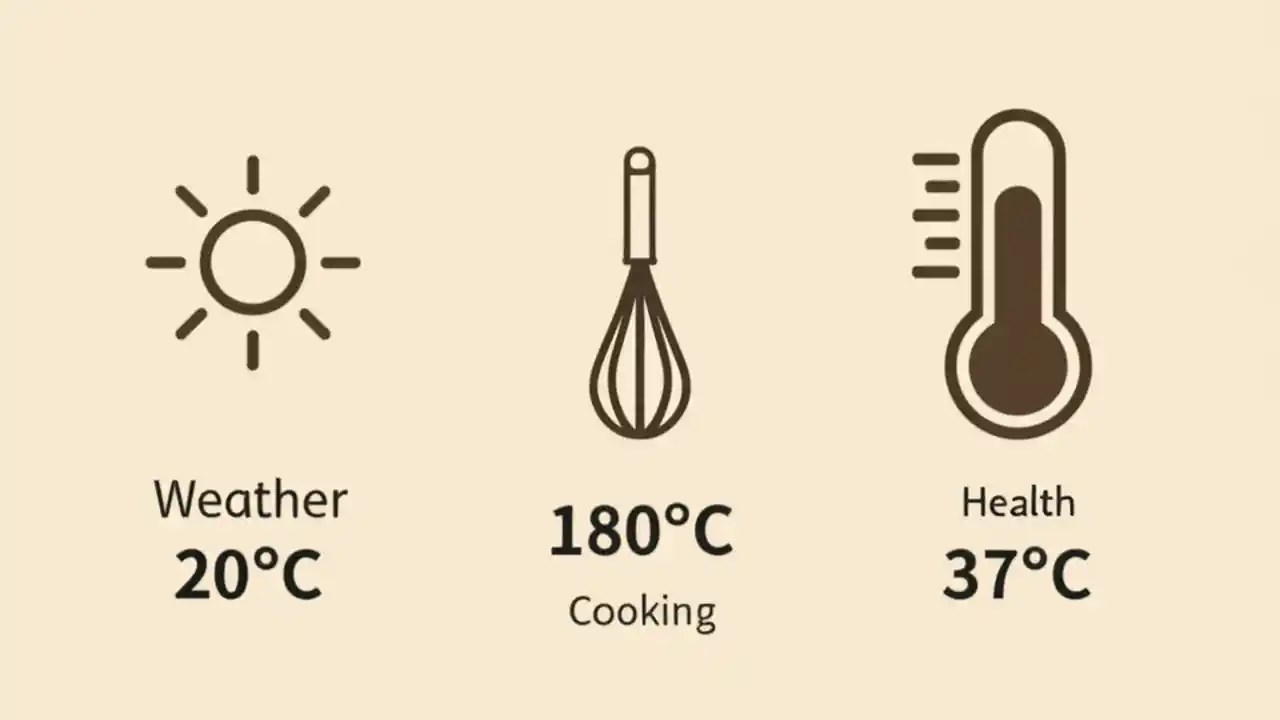 Weather
20°C

180°C
Cooking

Health
37°C