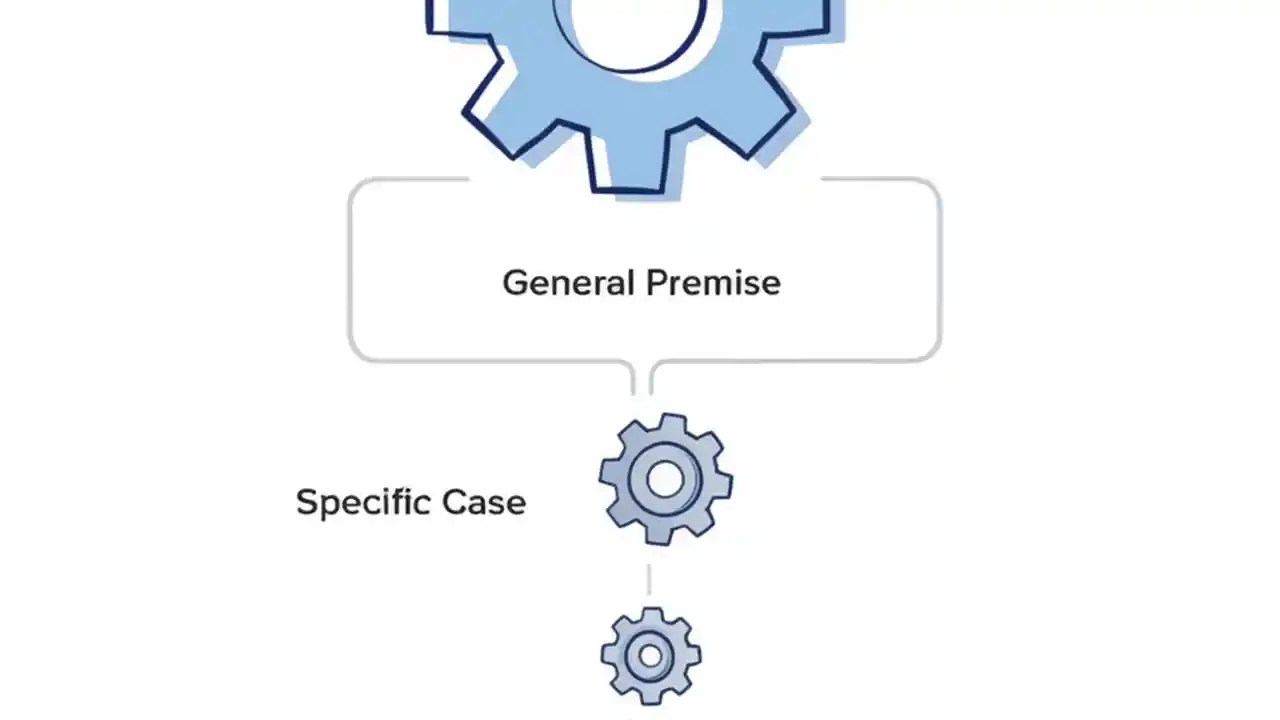 General Premise

Specific Case