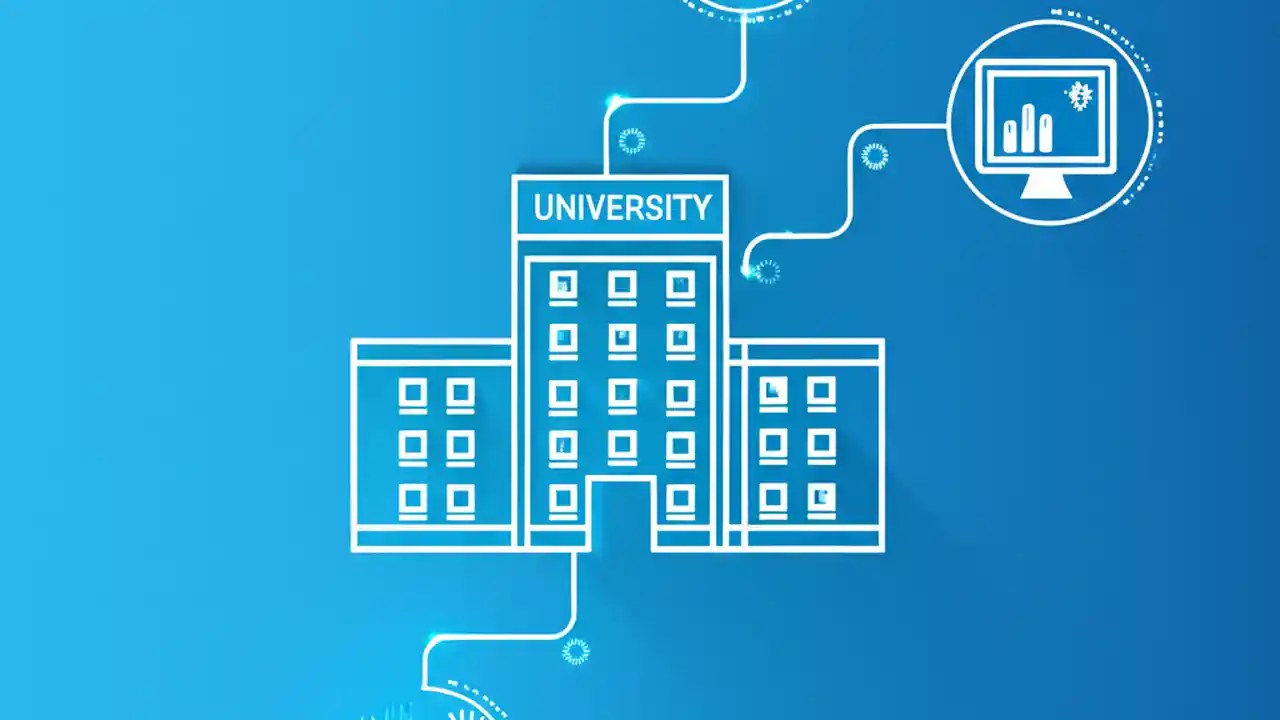 UNIVERSITY