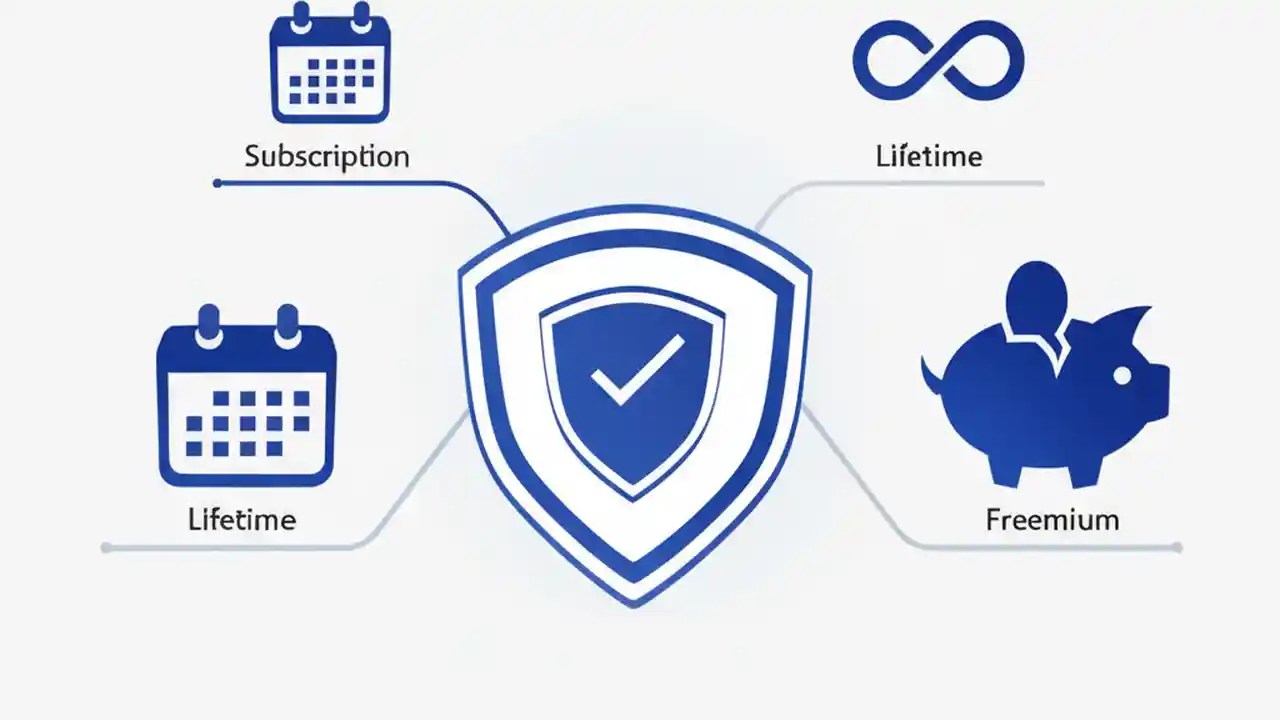 Subscription

Lifetime

Lifetime

Freemium