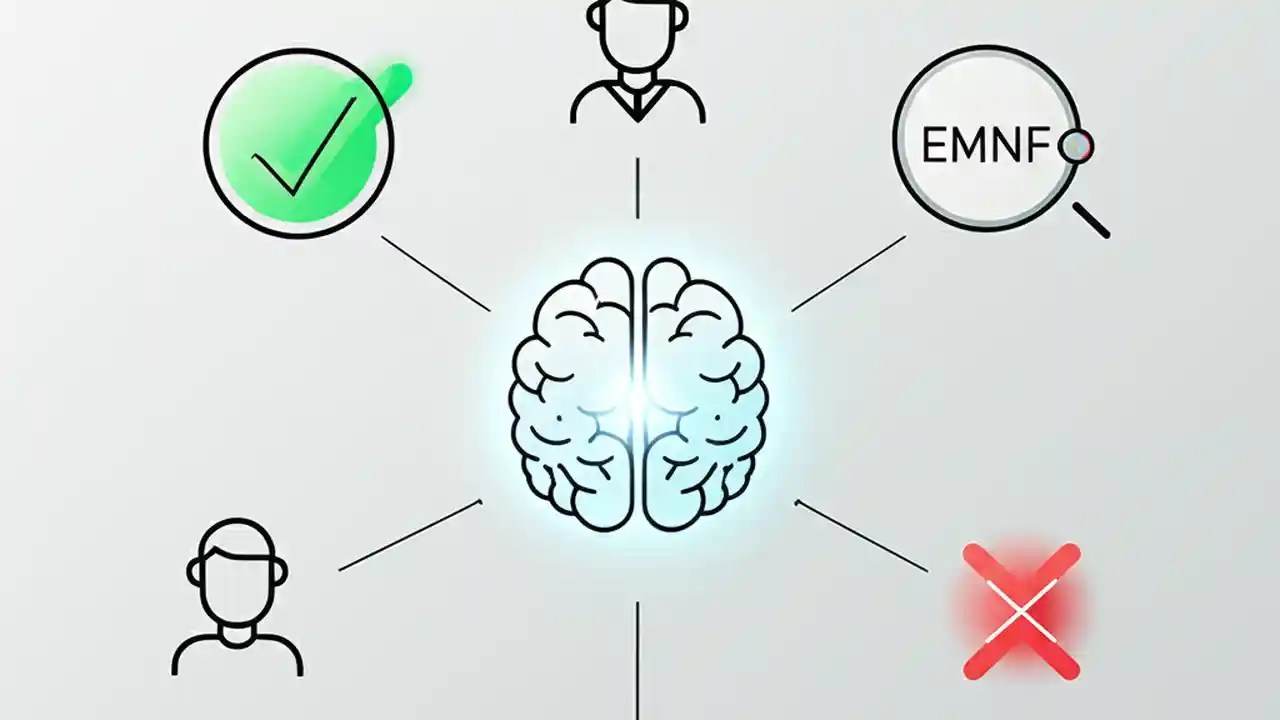 EMNF