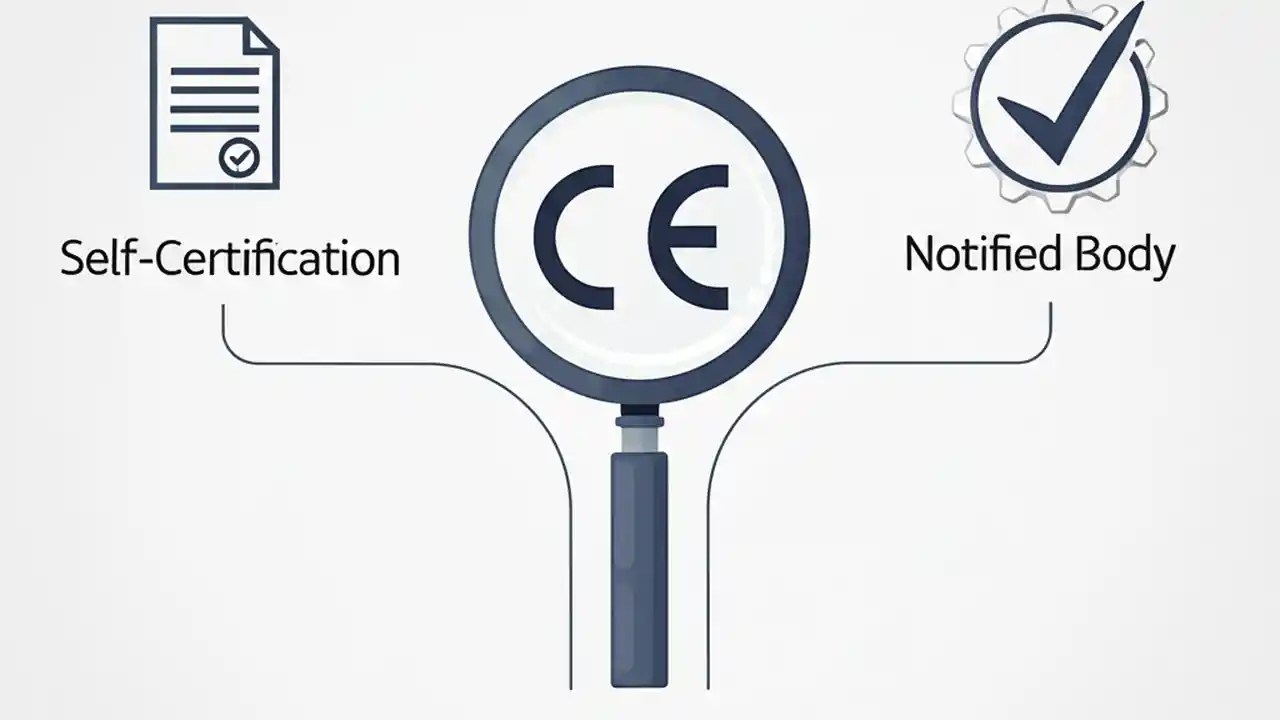 Self-Certification

CE

Notified Body