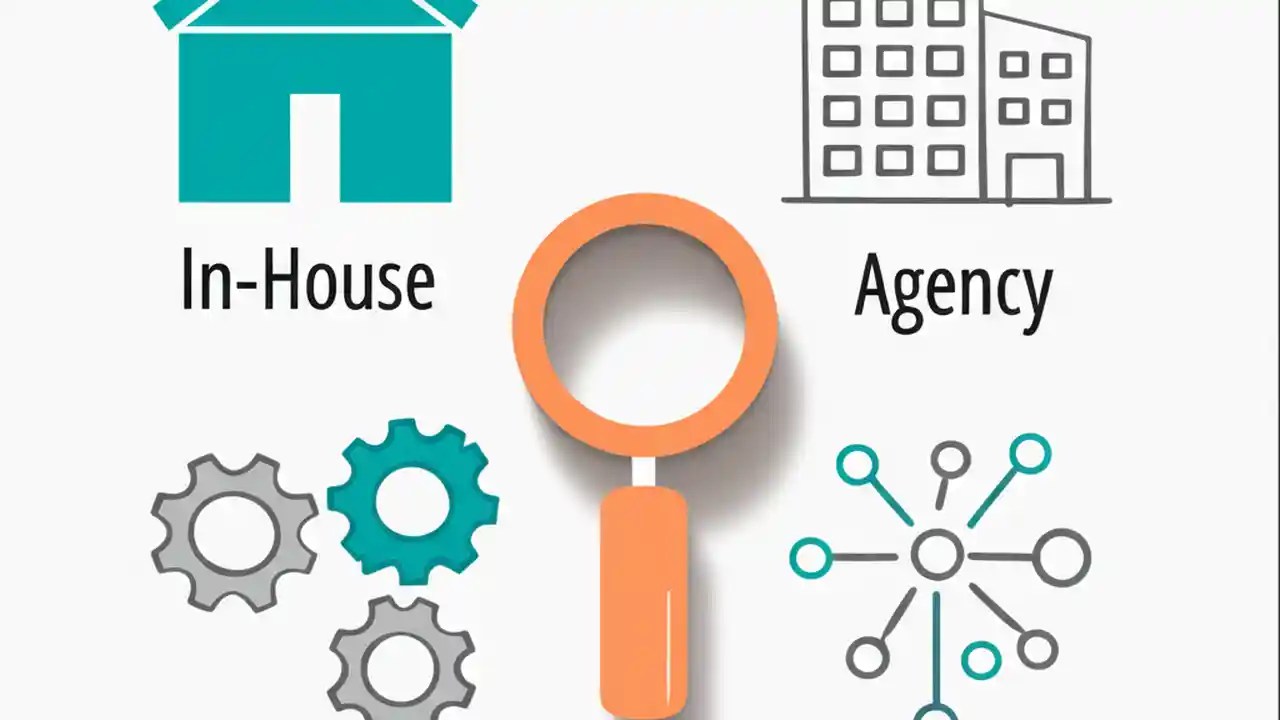 In-House

Agency