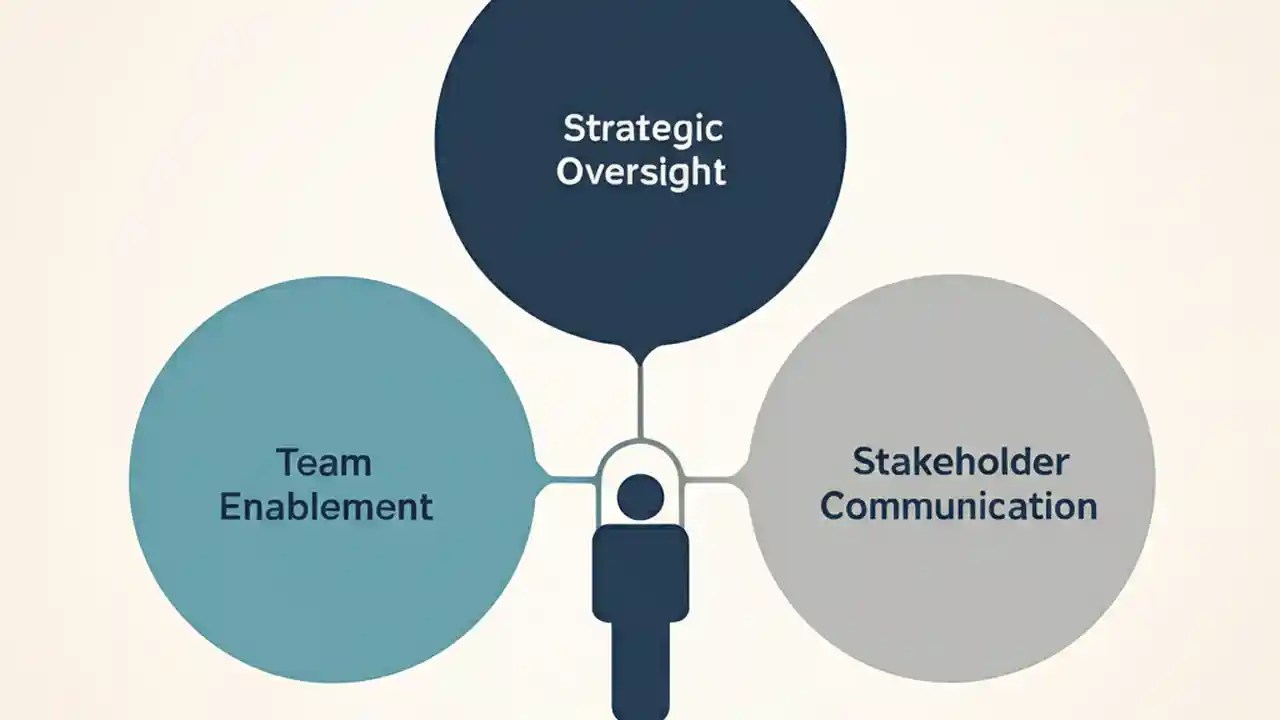 Strategic Oversight

Team Enablement

Stakeholder Communication