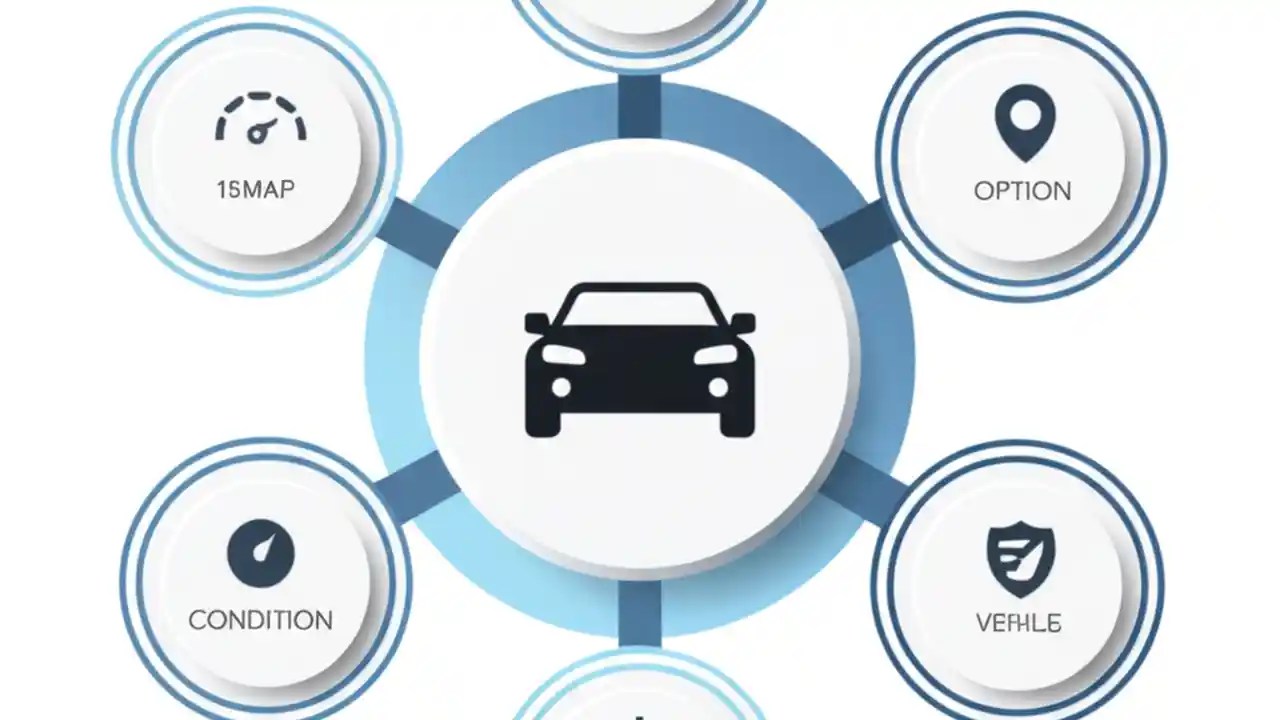 1SMAP

OPTION

CONDITION

VEFHLE