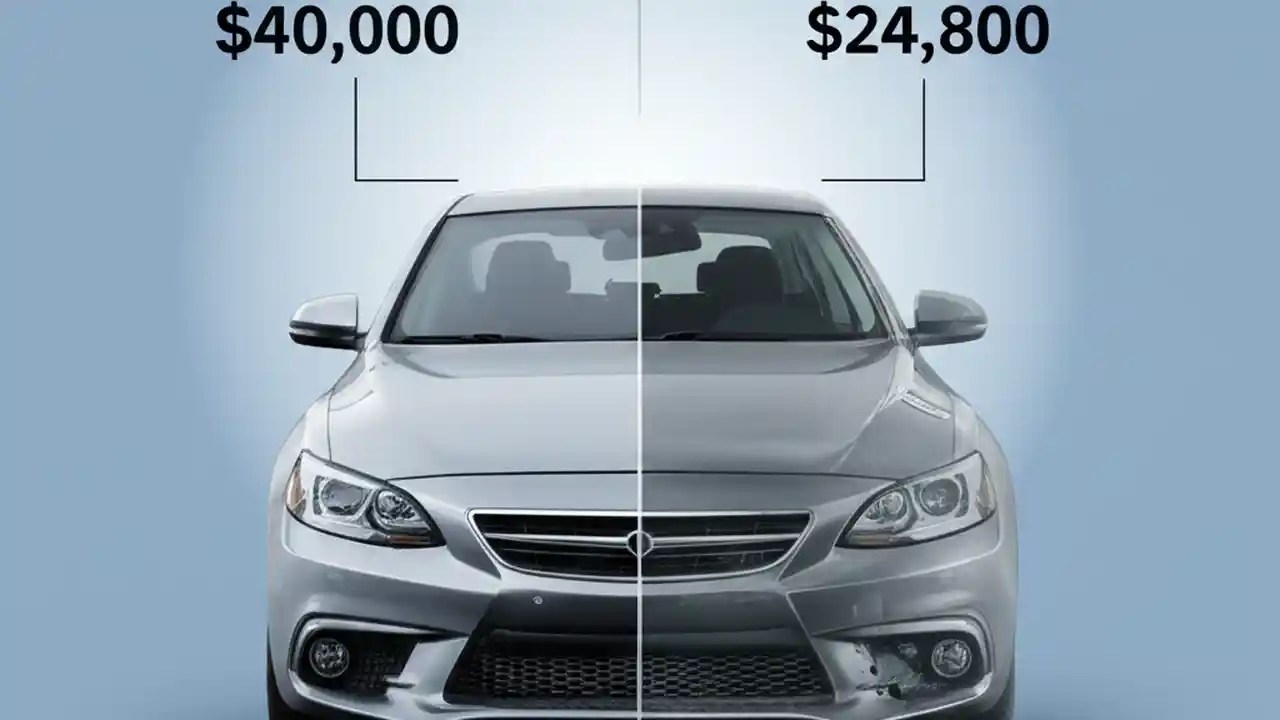 \$40,000

\$24,800