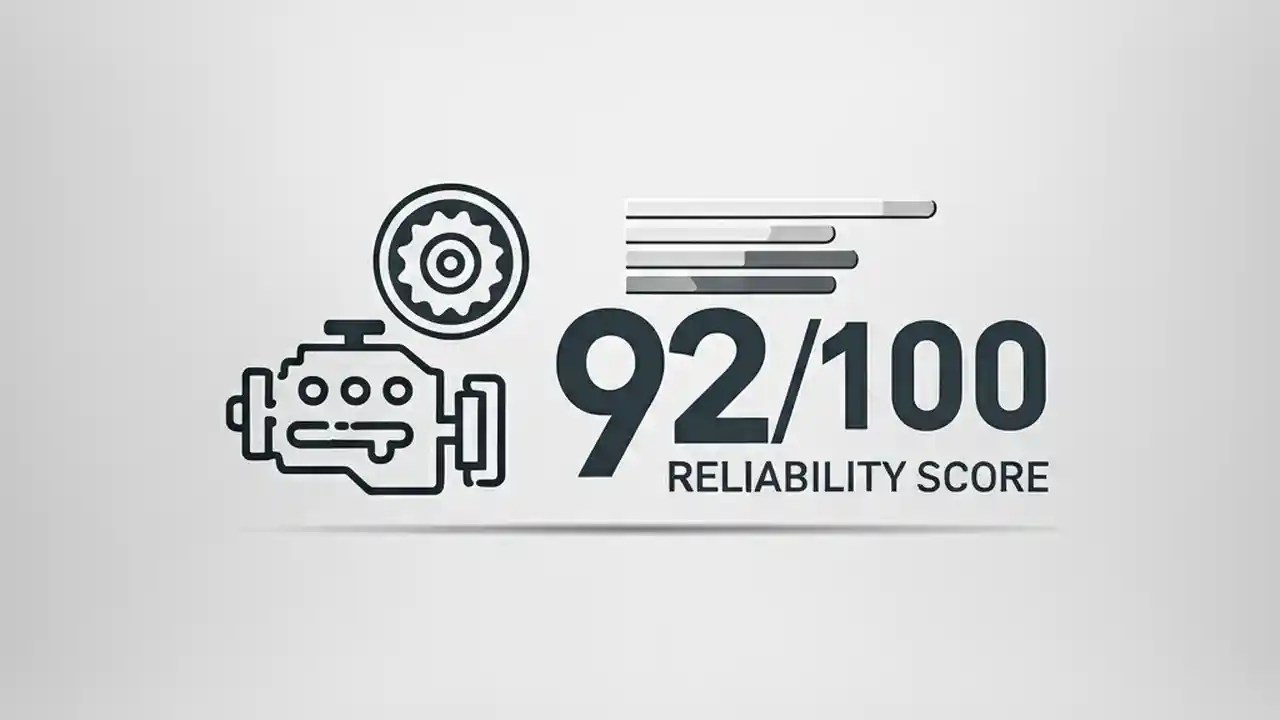 92/100
RELIABILITY SCORE