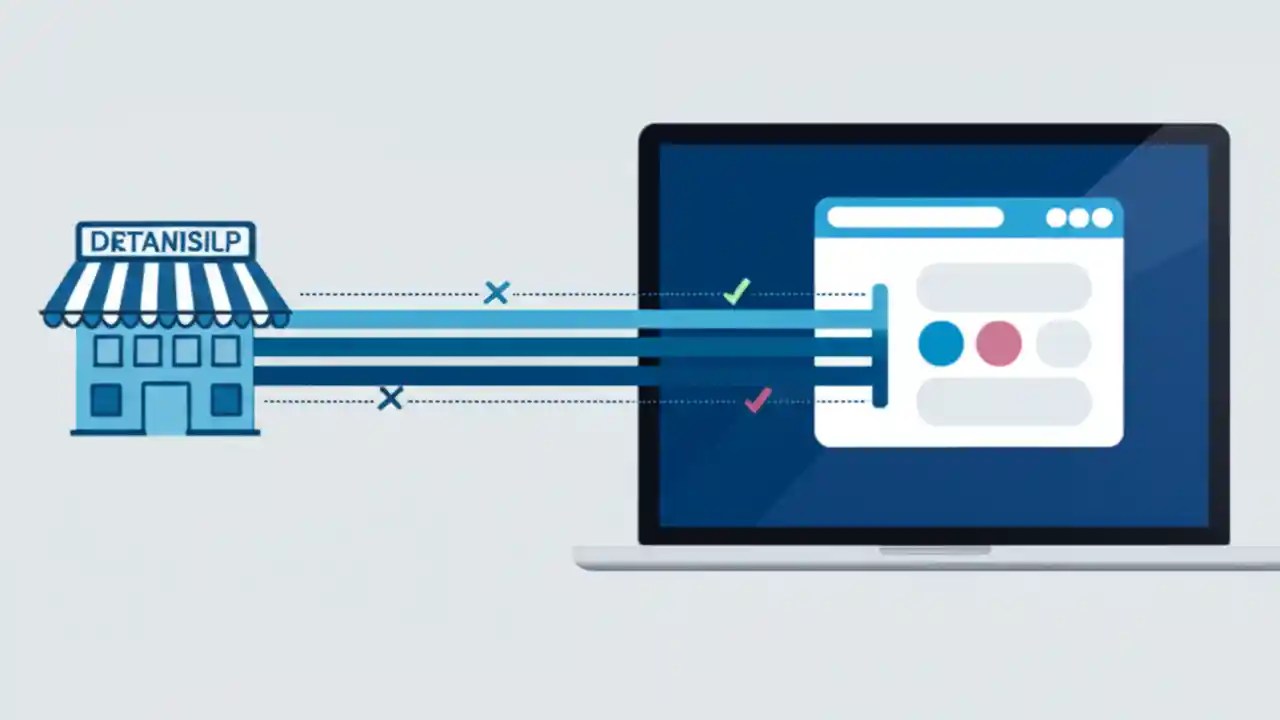 DRTANISILP