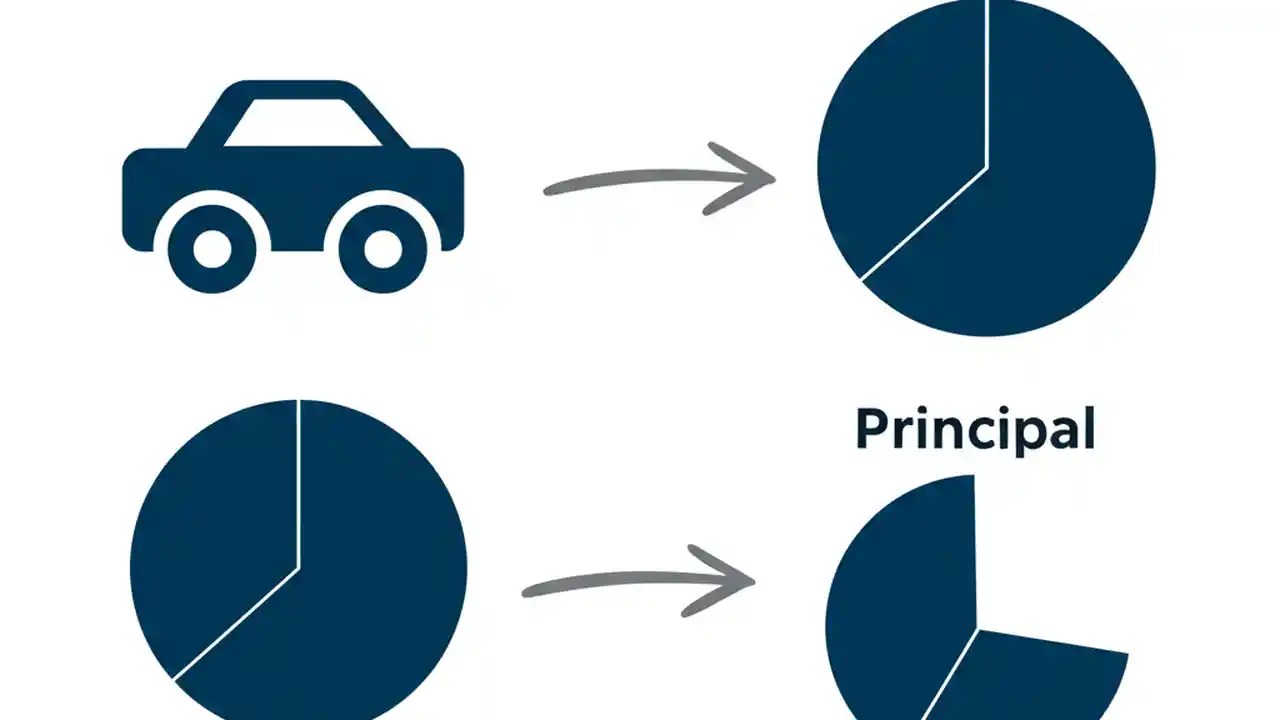 Principal