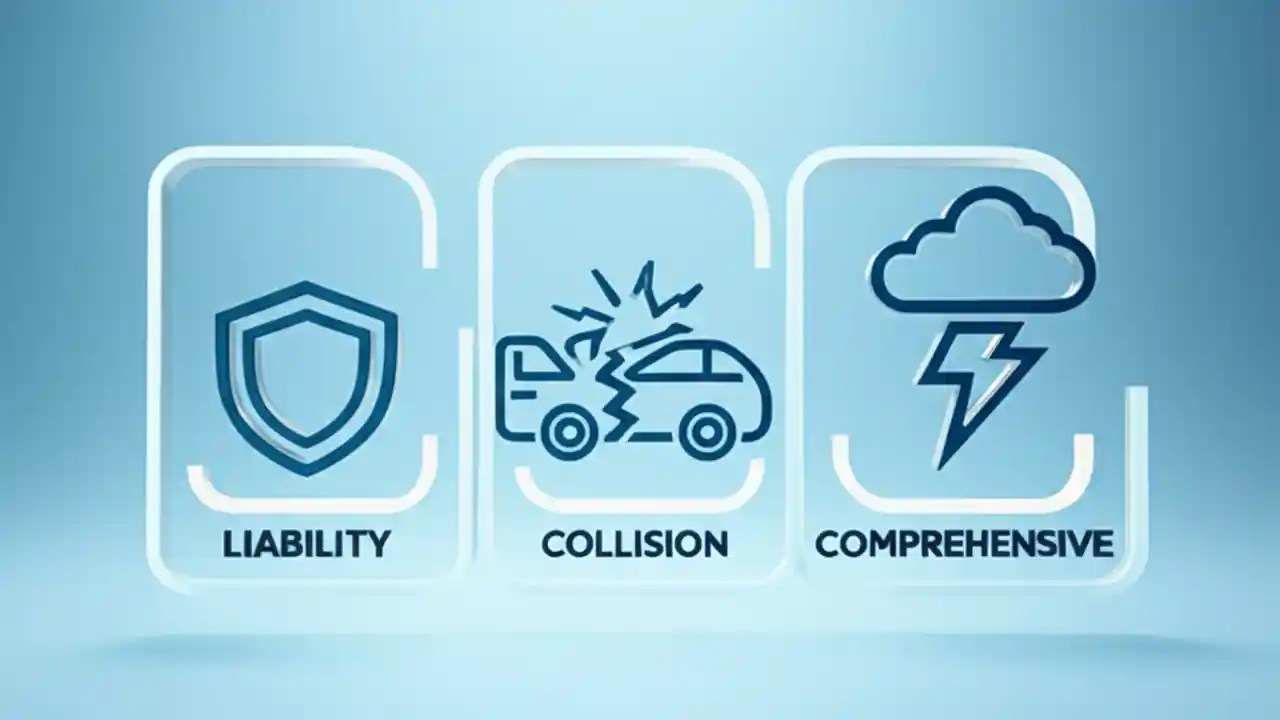 LIABILITY

COLLISION

COMPREHENSIVE