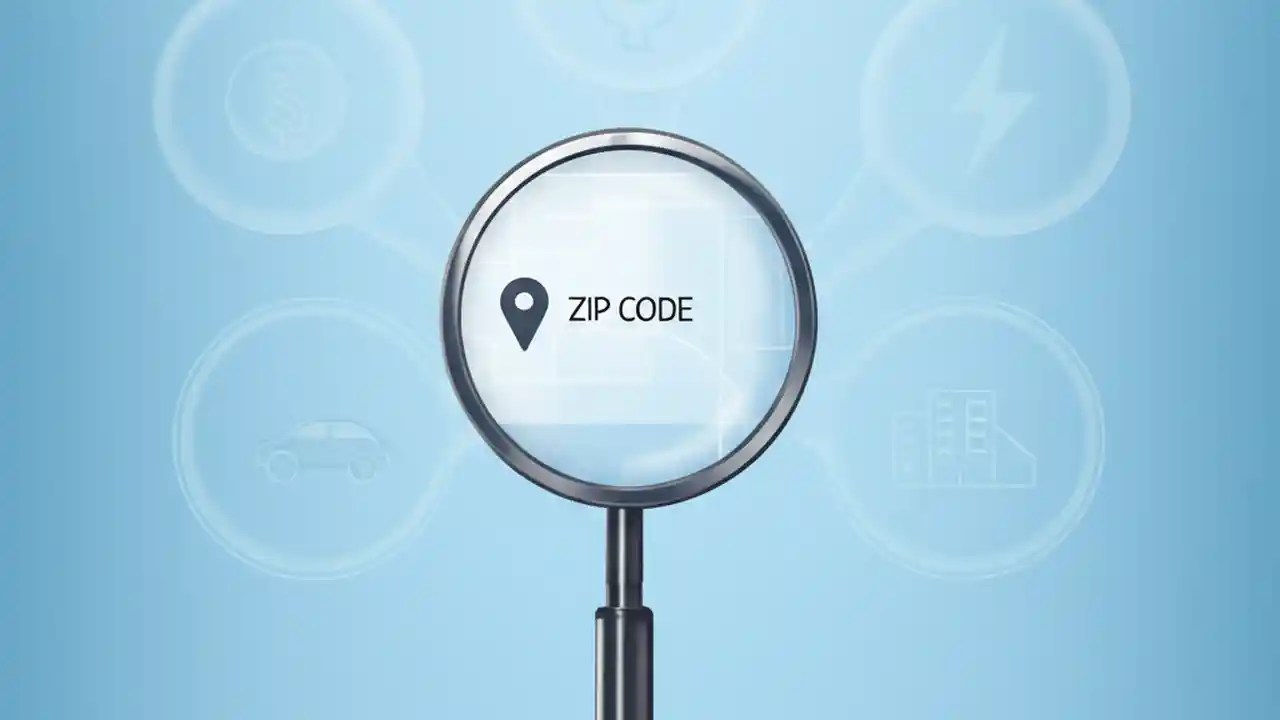 ZIP CODE