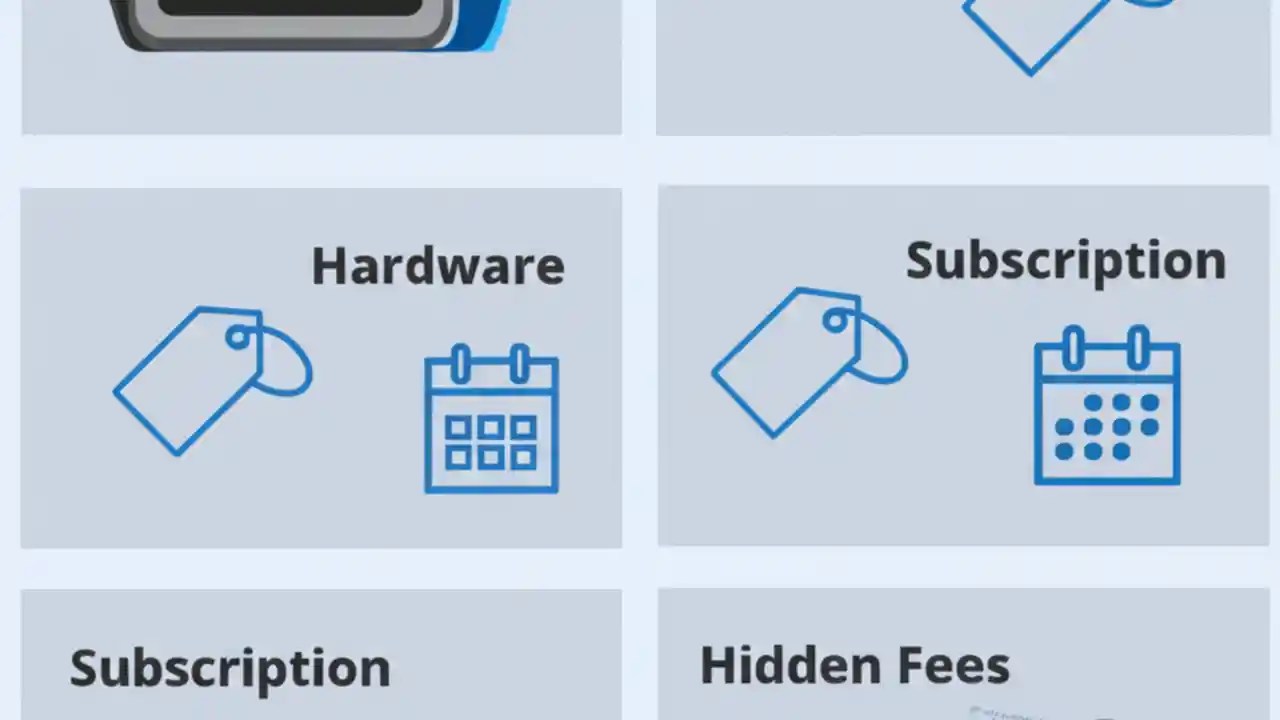 Hardware

Subscription

Subscription

Hidden Fees