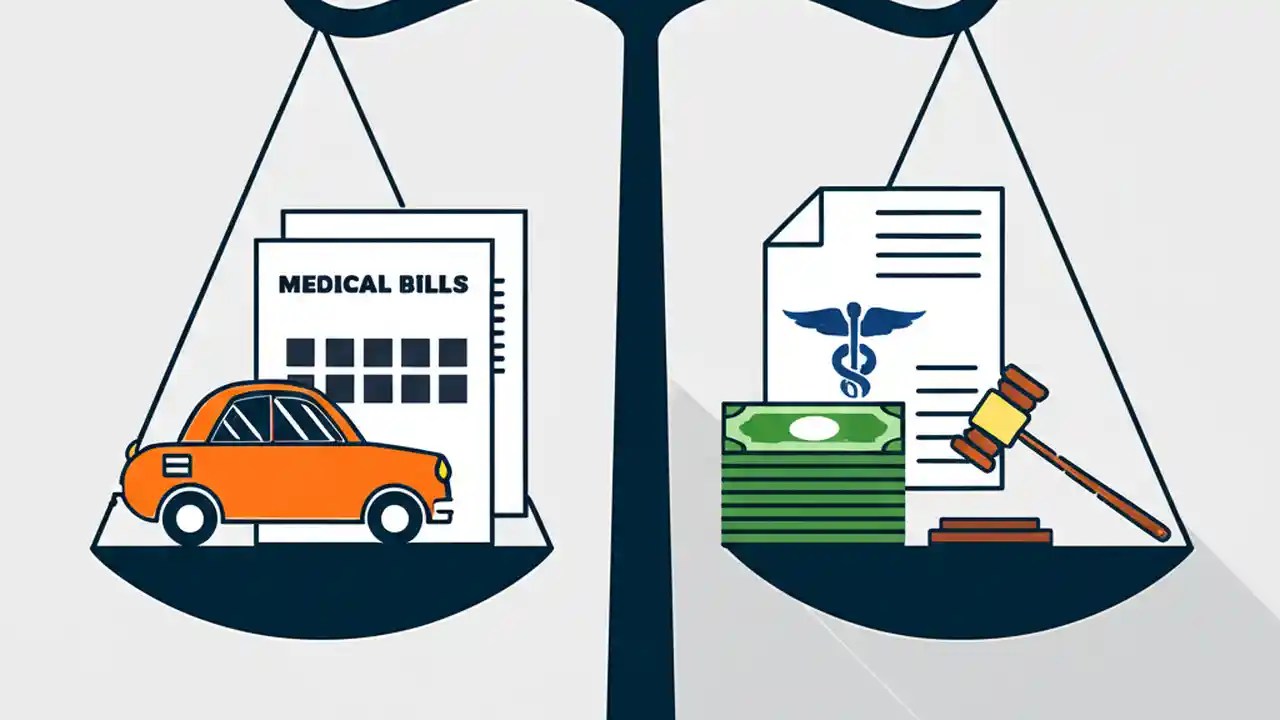 MEDICAL BILLS